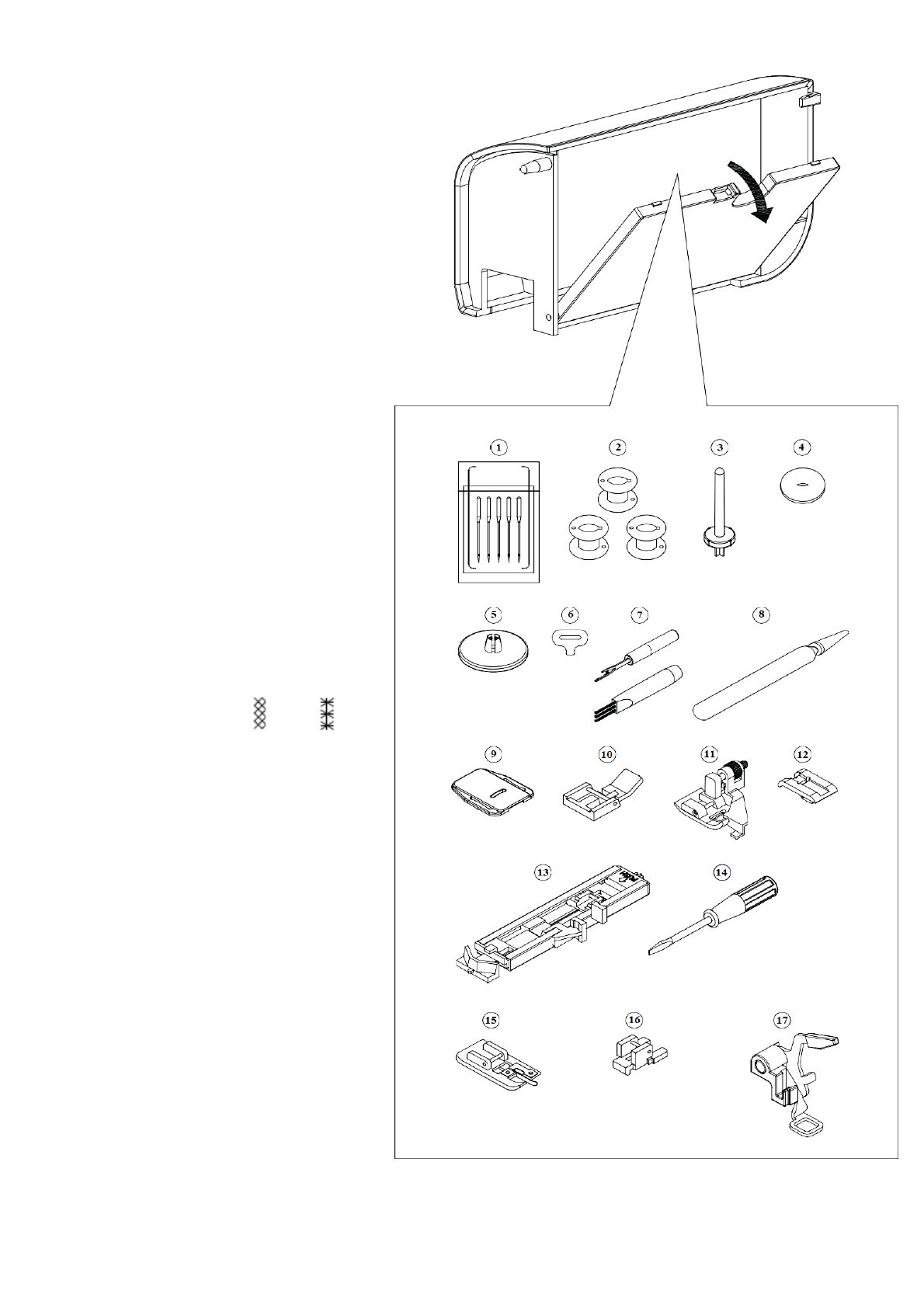 1
2
3
4
5
6
7
8
9
10
11
12
13
14
15
16
17