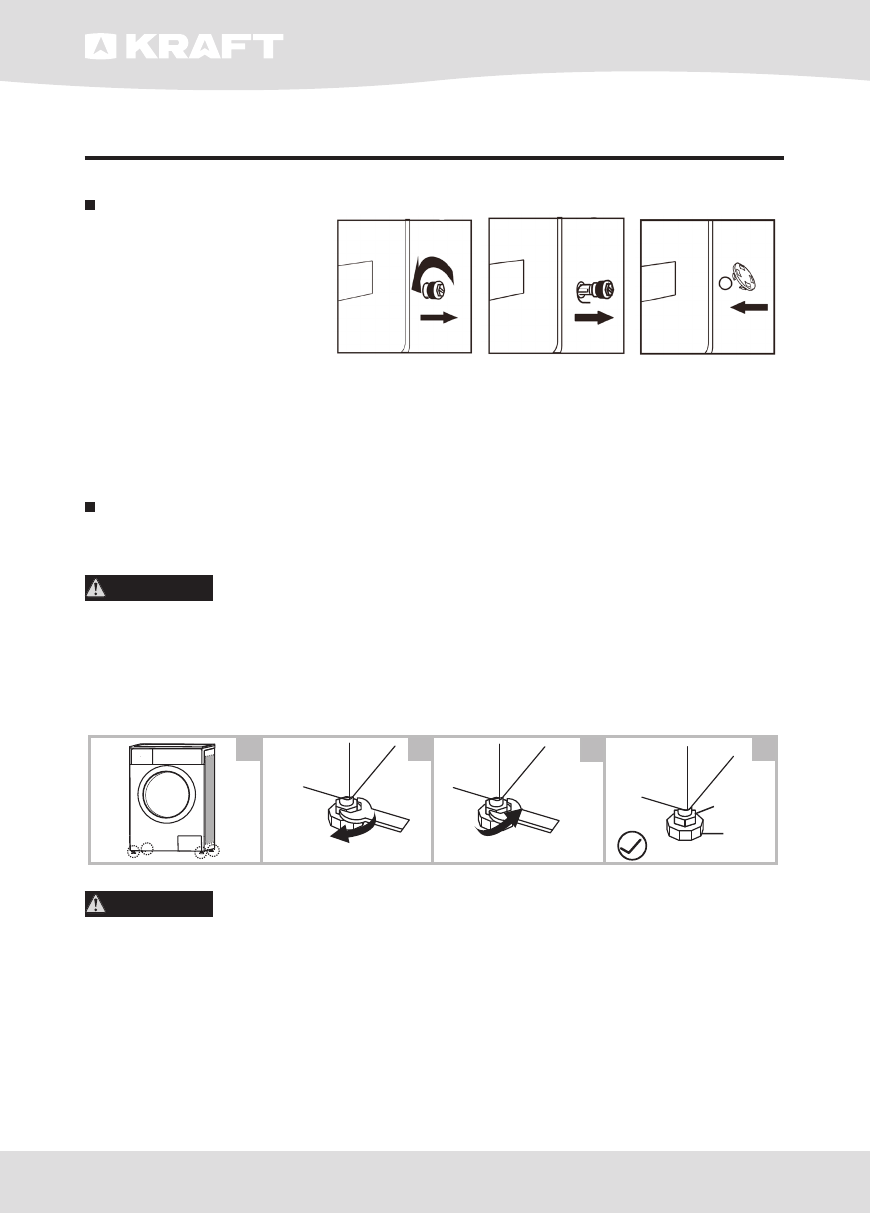 KRAFT