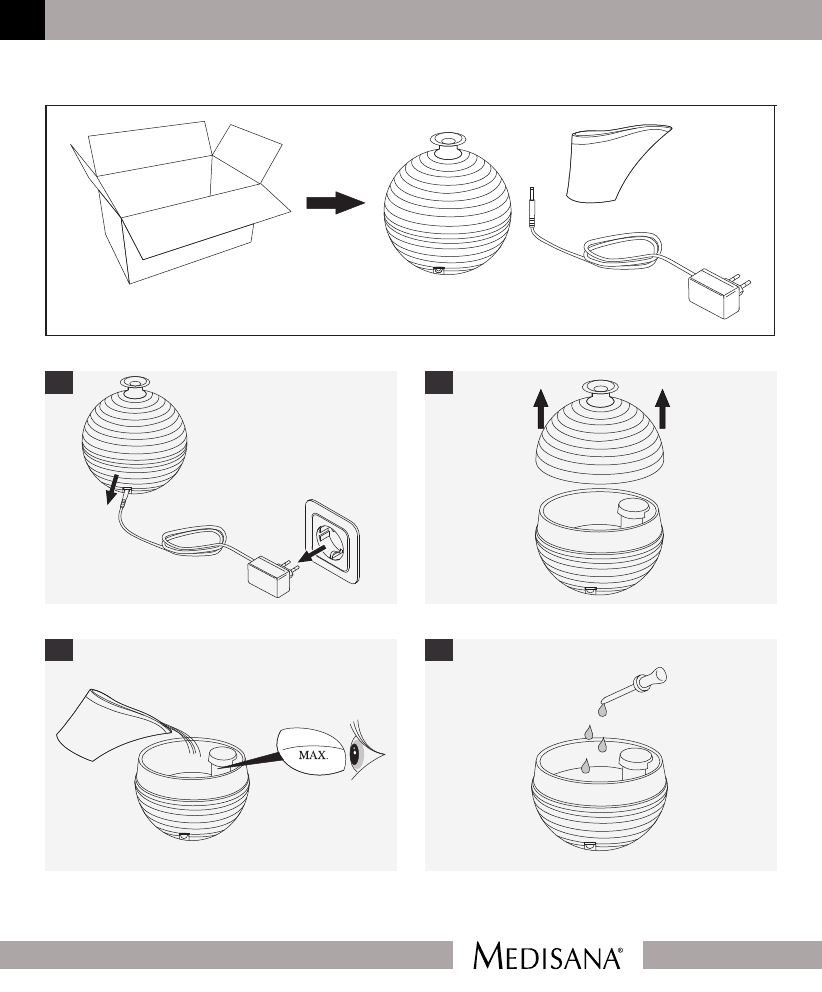 MAX.

MEDISANA®