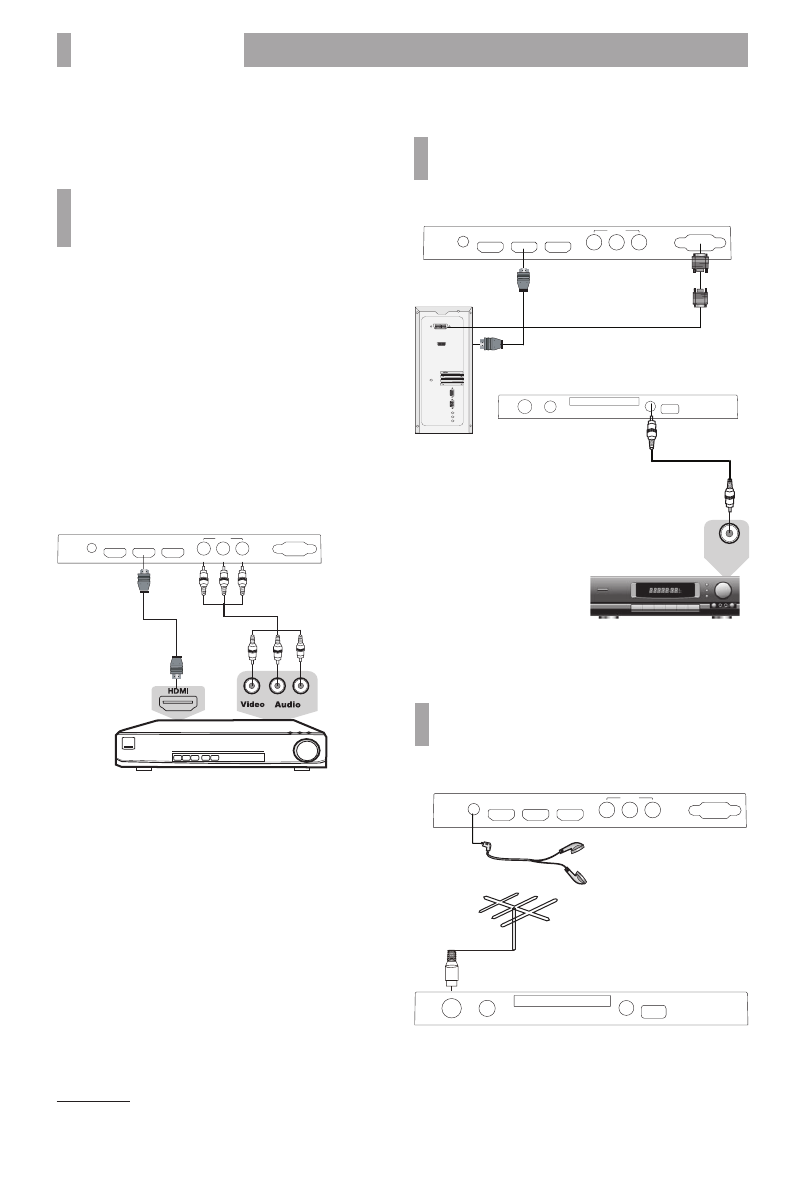 HDMI

Video Audio