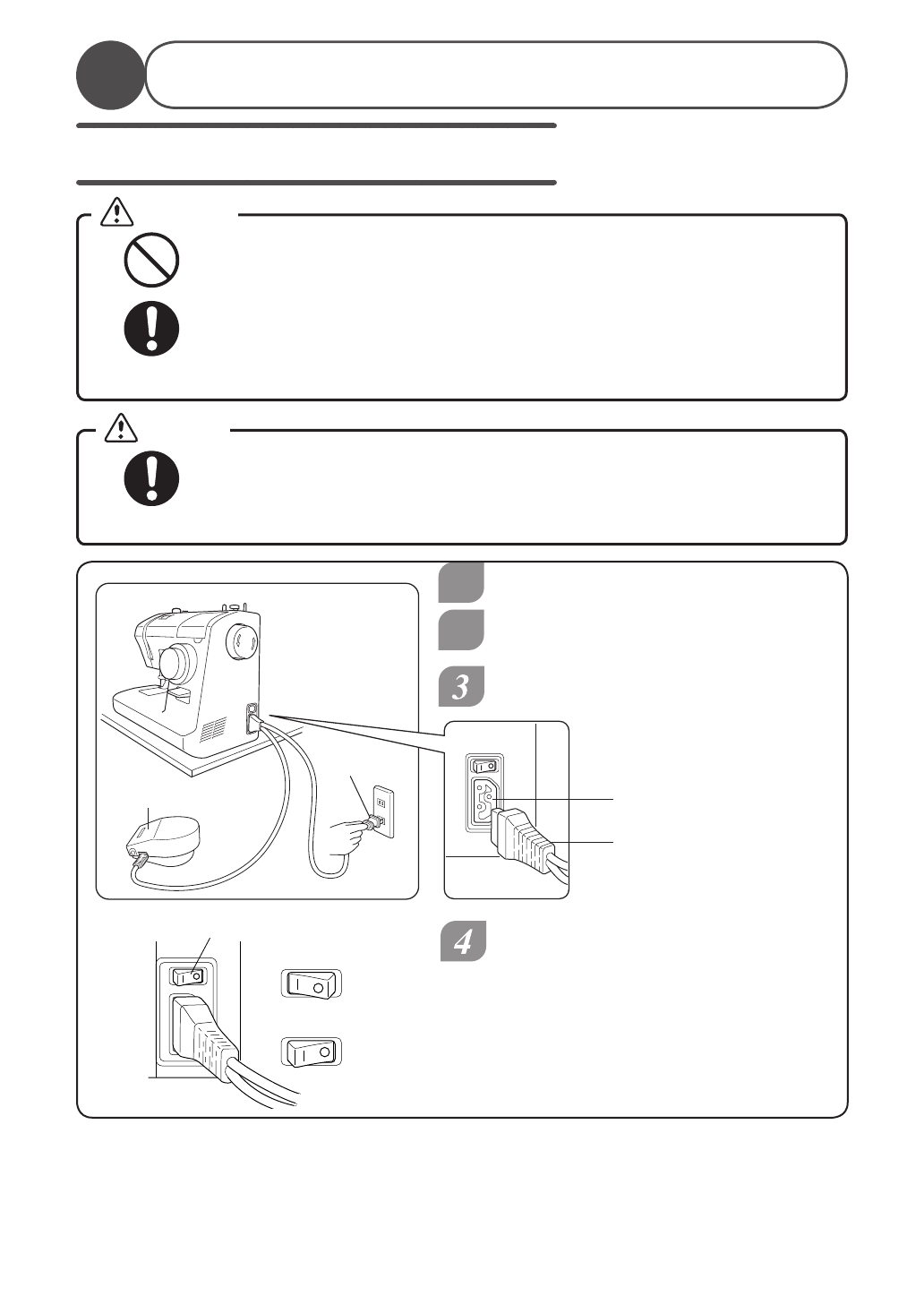 3

4