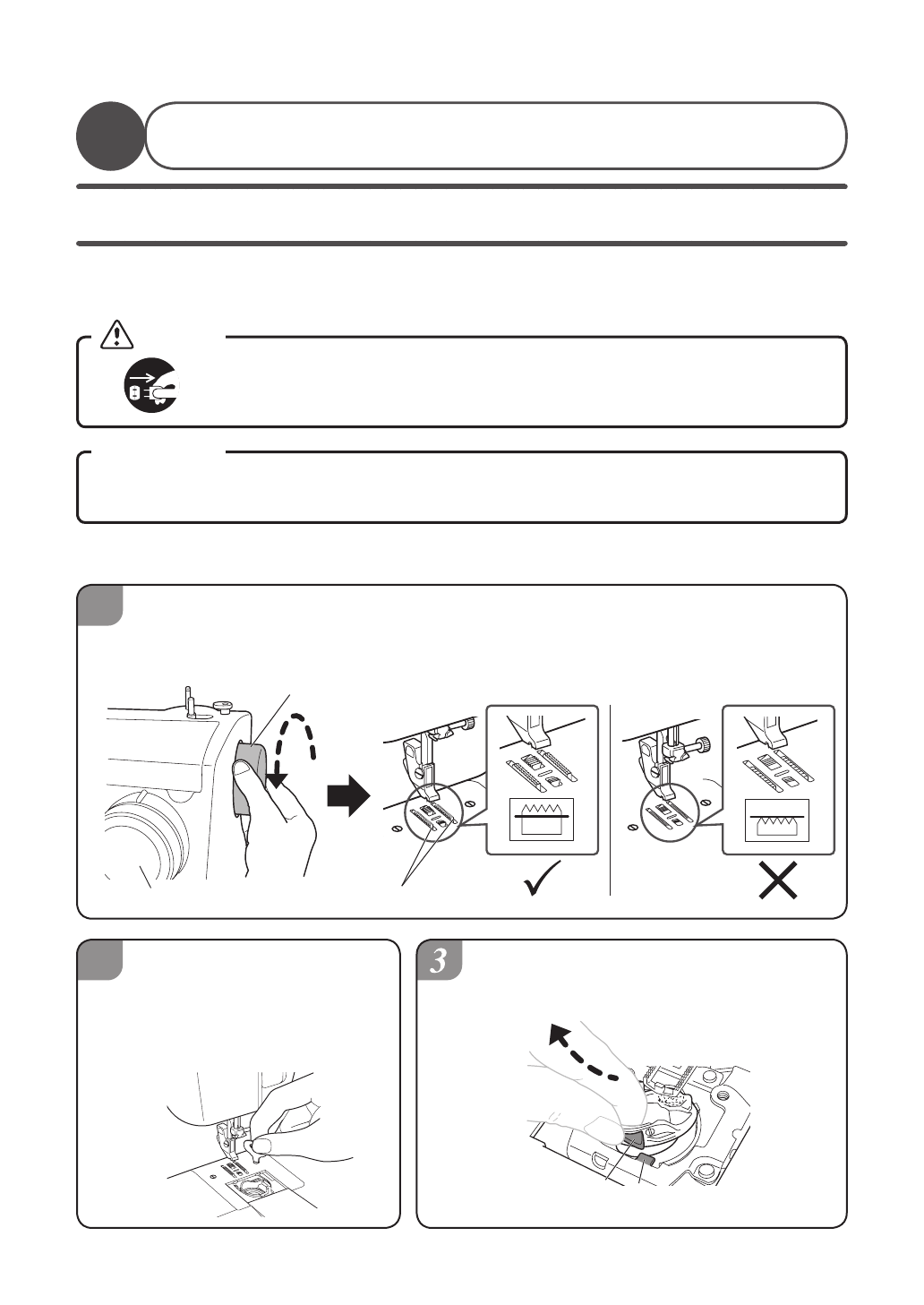 3