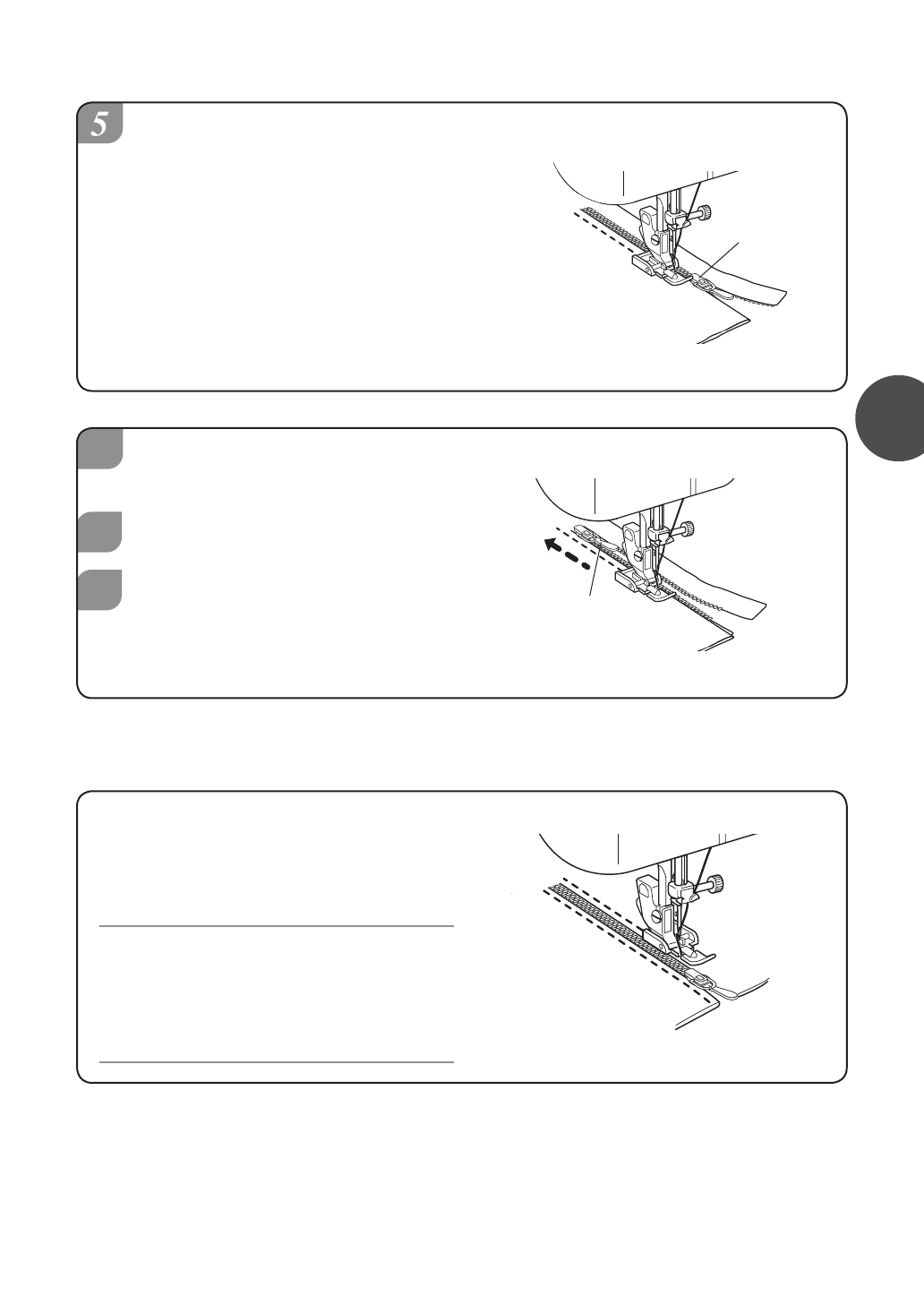 5