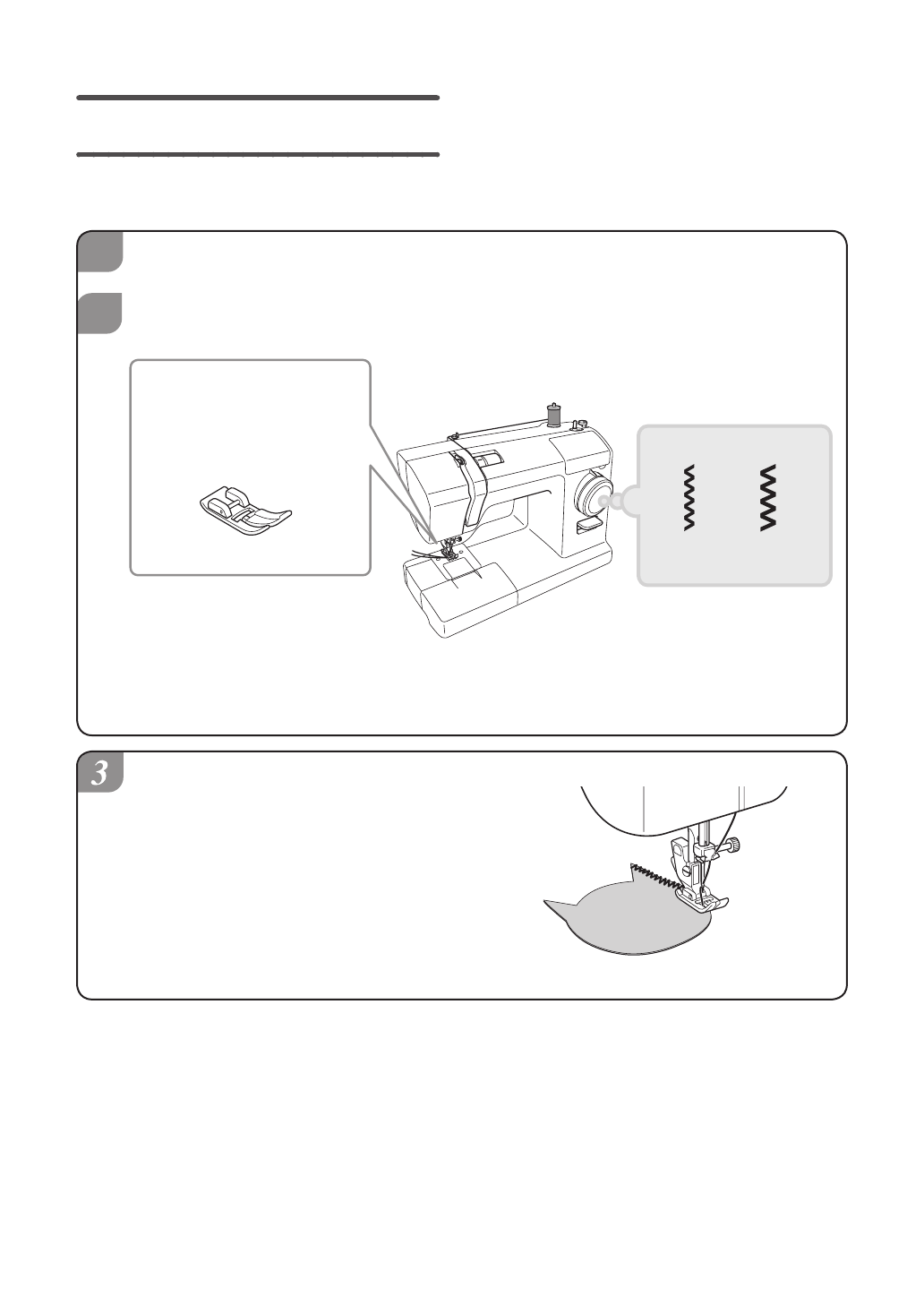 3