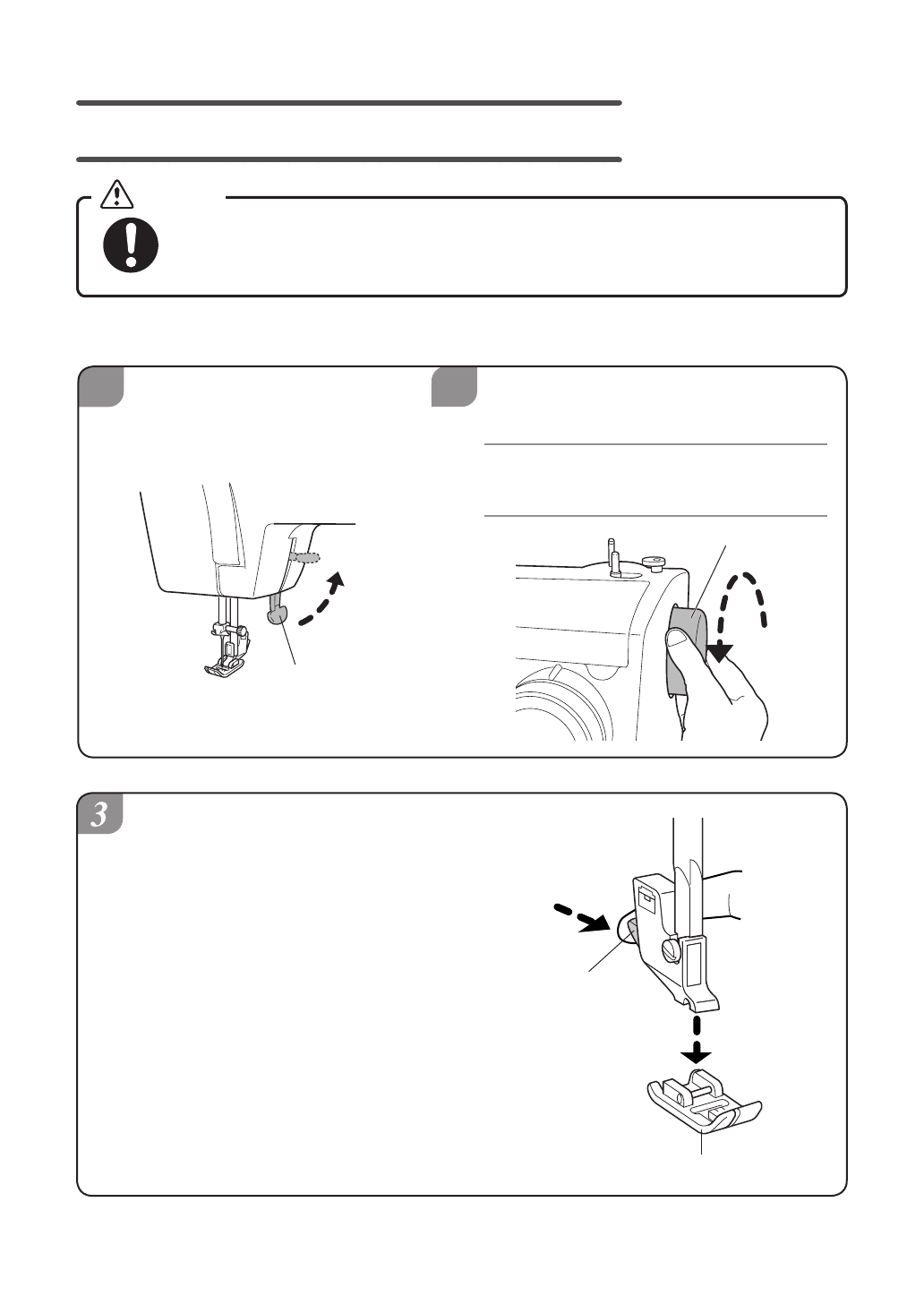 3