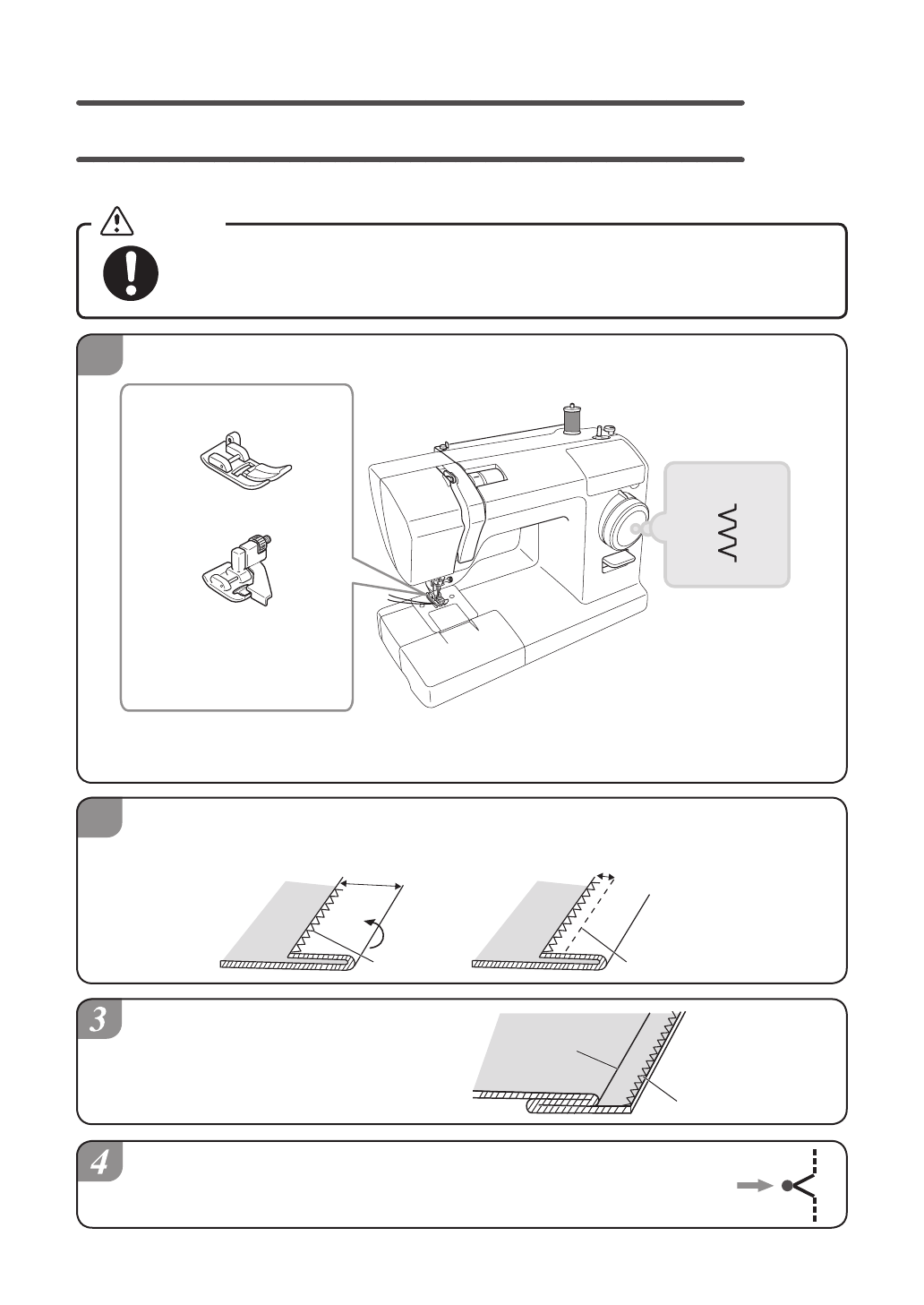 3

4