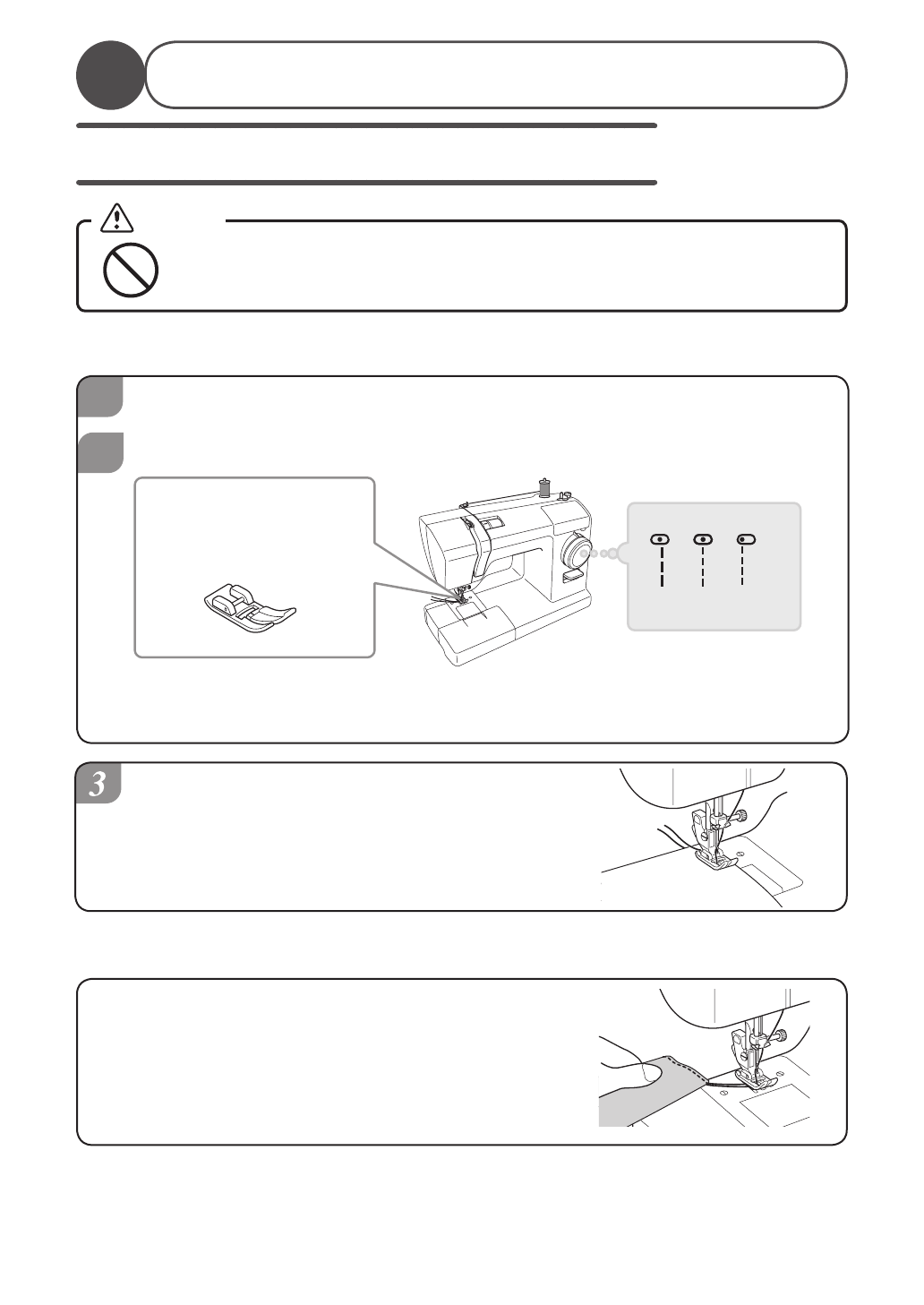 3