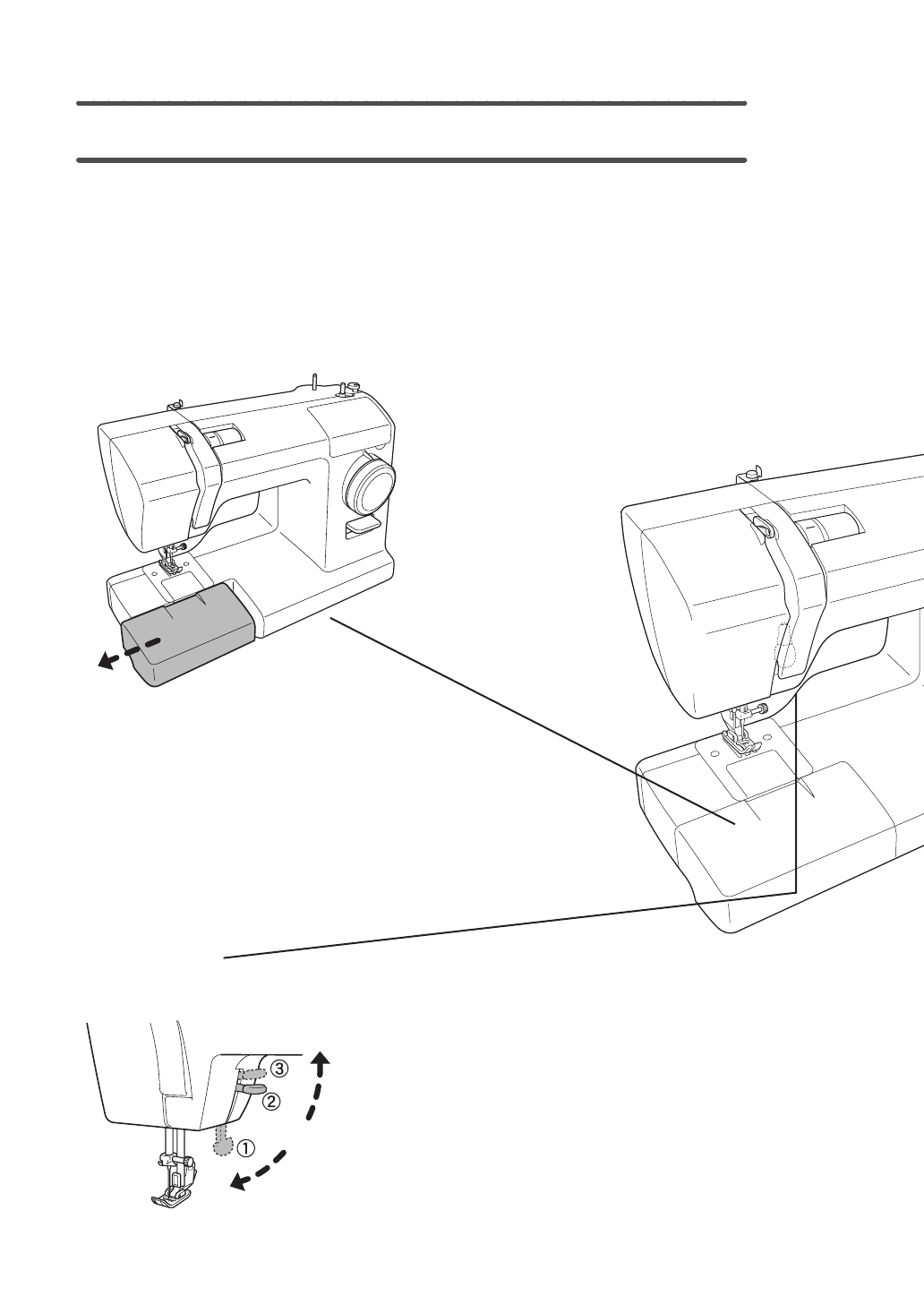 ③
②
①