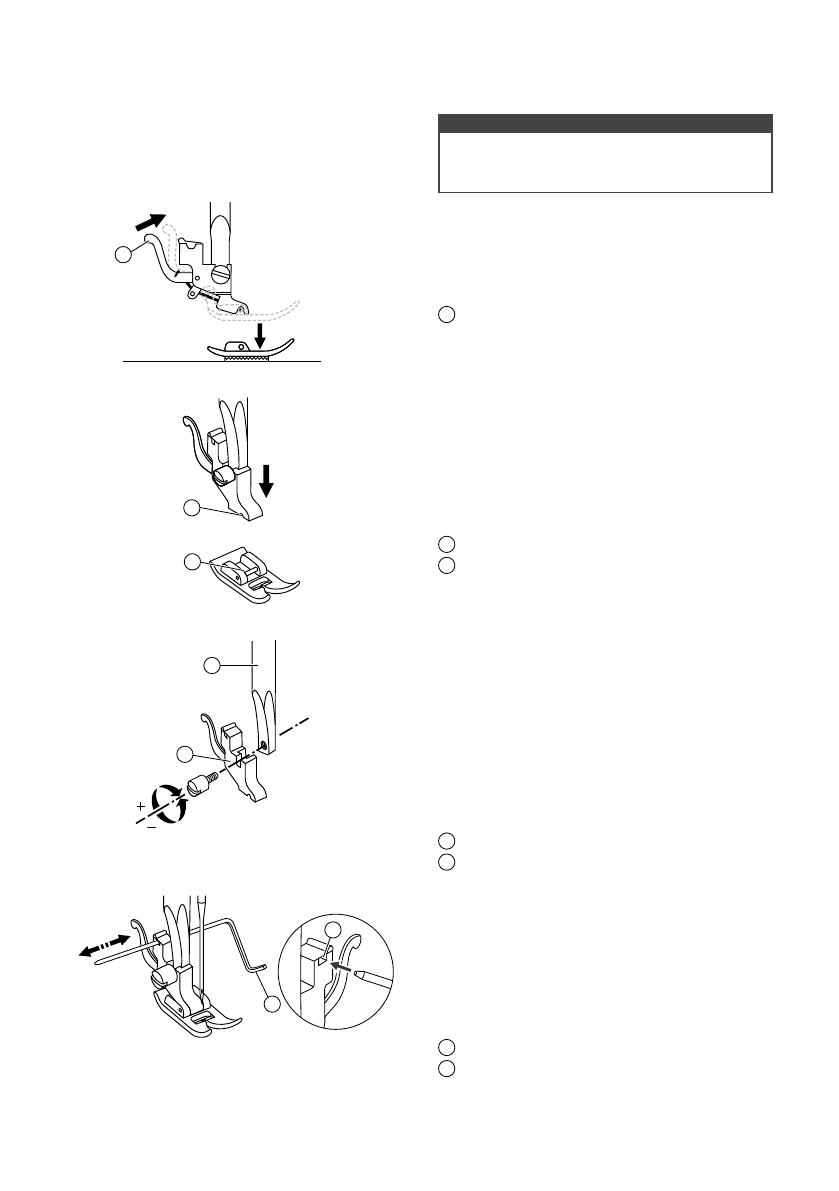 +
−