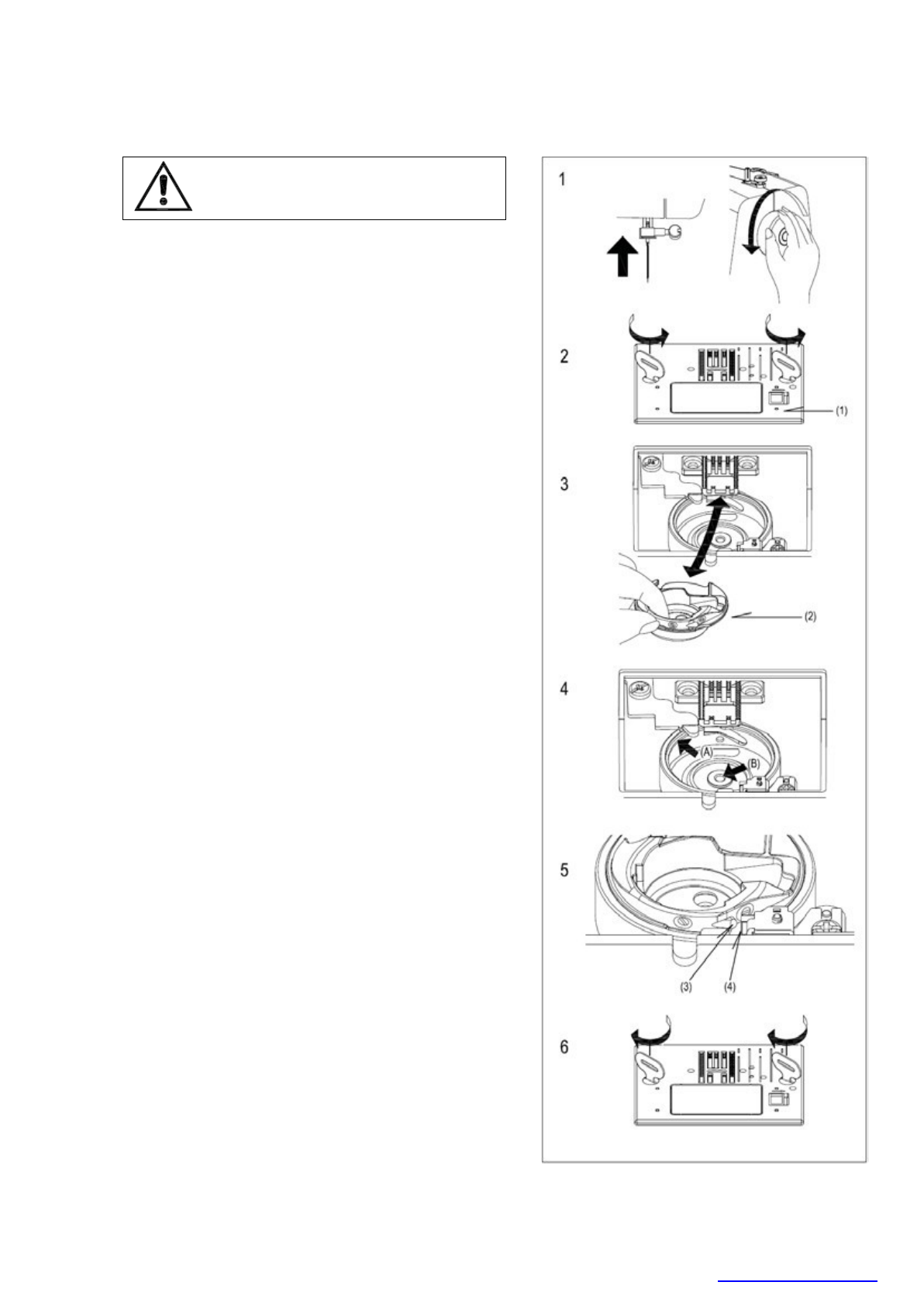 1

2

(1)

3

(2)

4

(A)

(B)

5

(3)

(4)

6