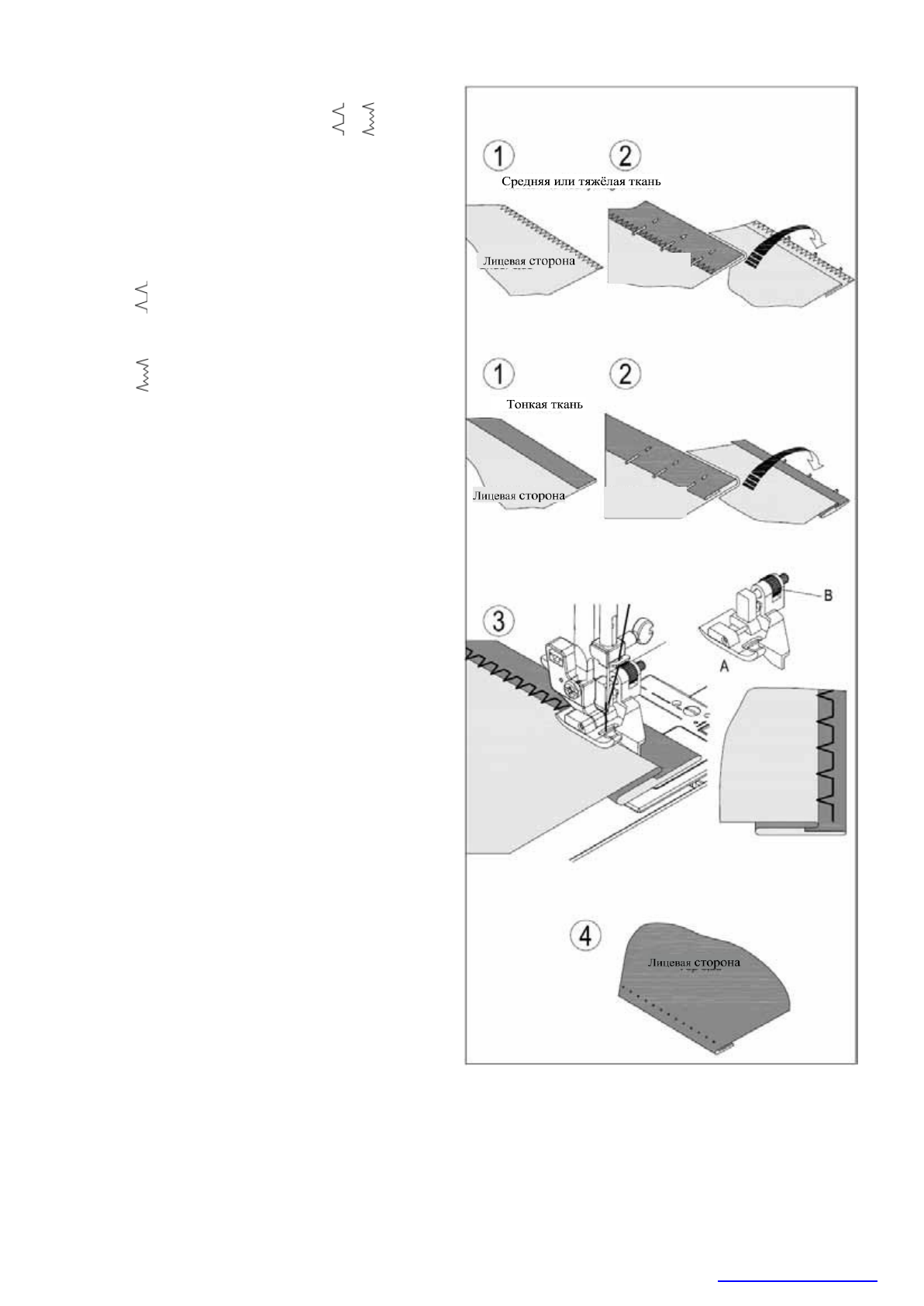 1

2

Средняя или тяжёлая ткань

Лицевая сторона

1

2

Тонкая ткань

Лицевая сторона

3

B

A

4

Лицевая сторона