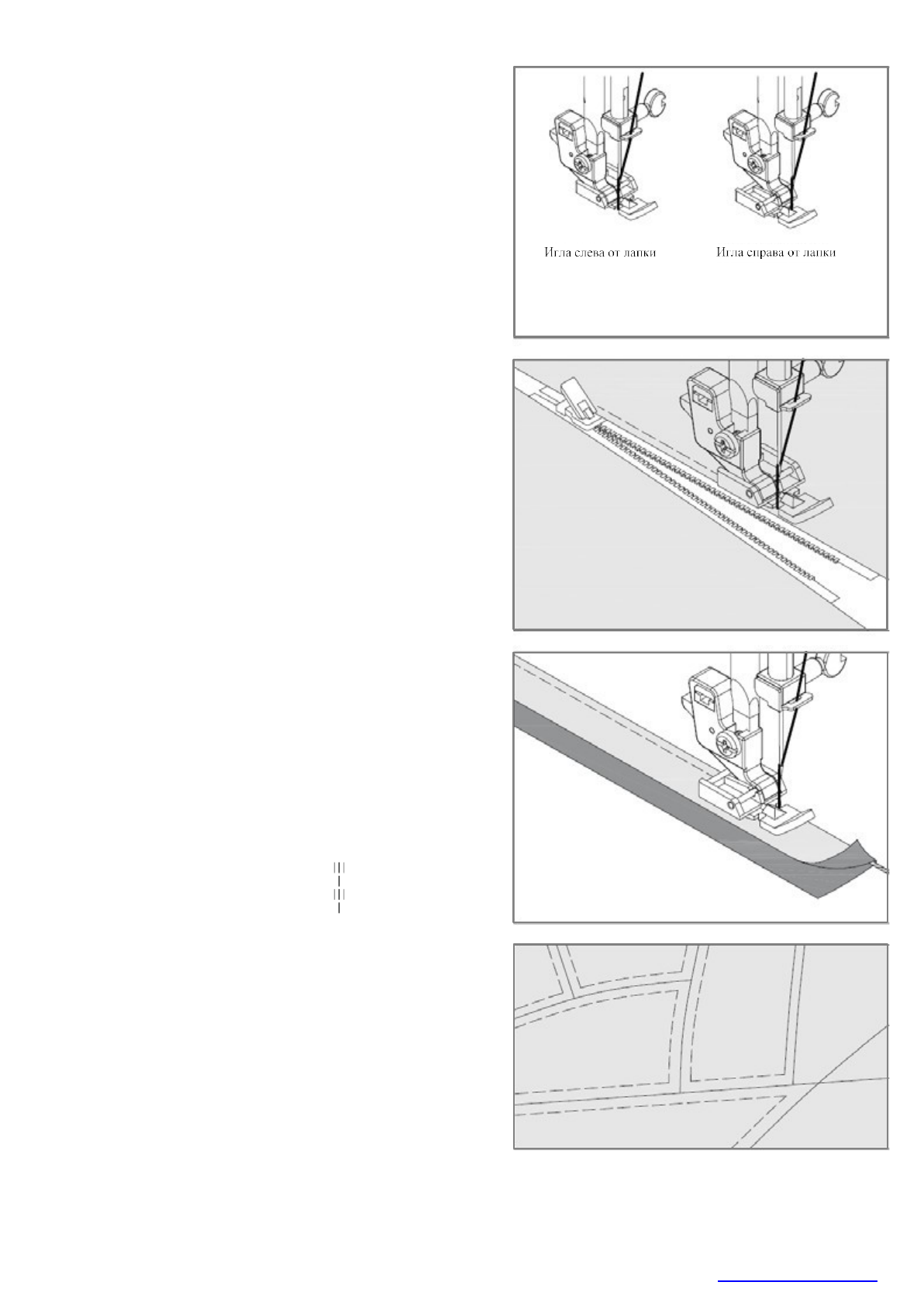 Игла слева от лапки Игла справа от лапки