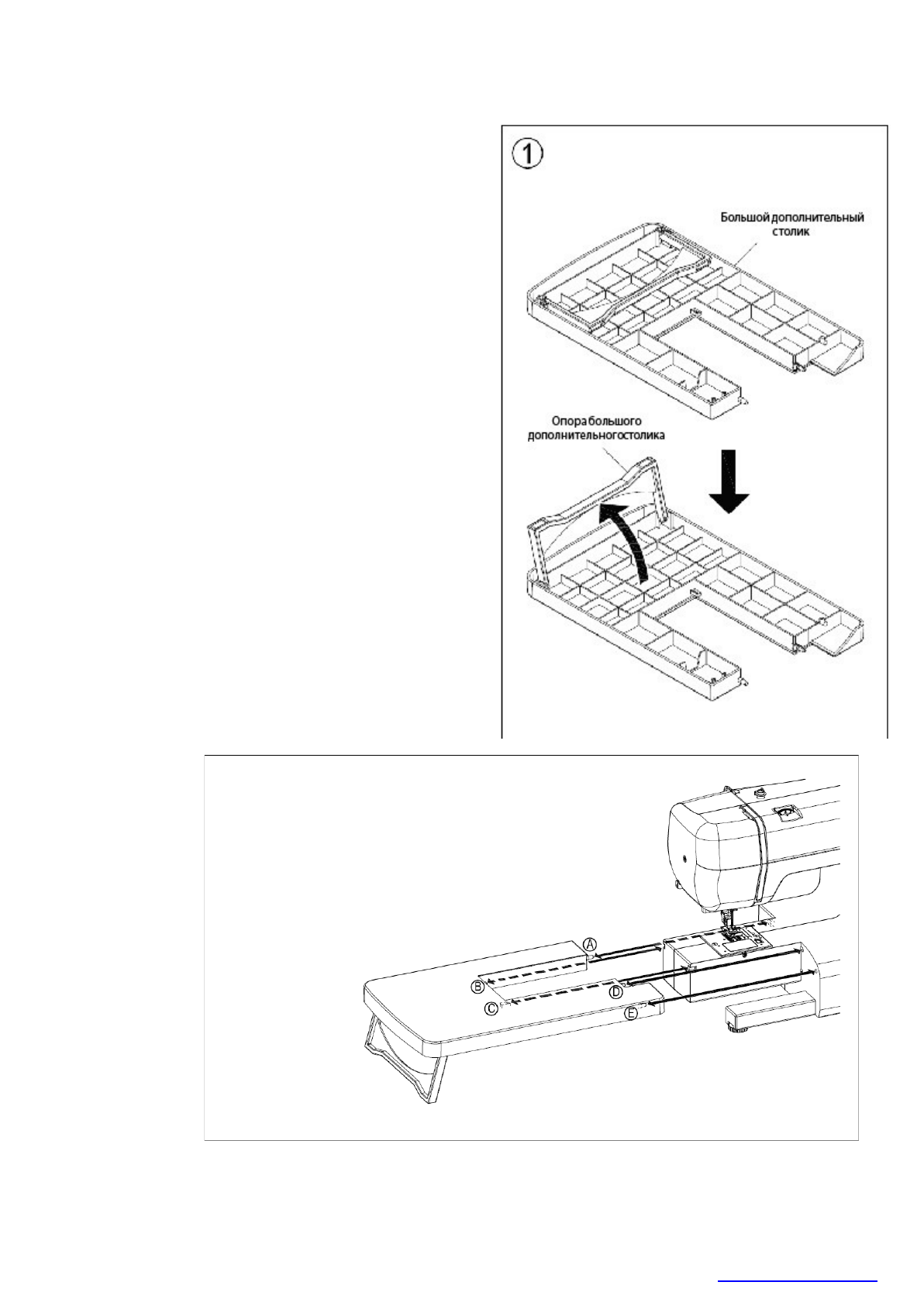 ①

Большой дополнительный столик

Опора большого дополнительногостолика

Ⓐ
Ⓑ
Ⓒ
Ⓓ
Ⓔ