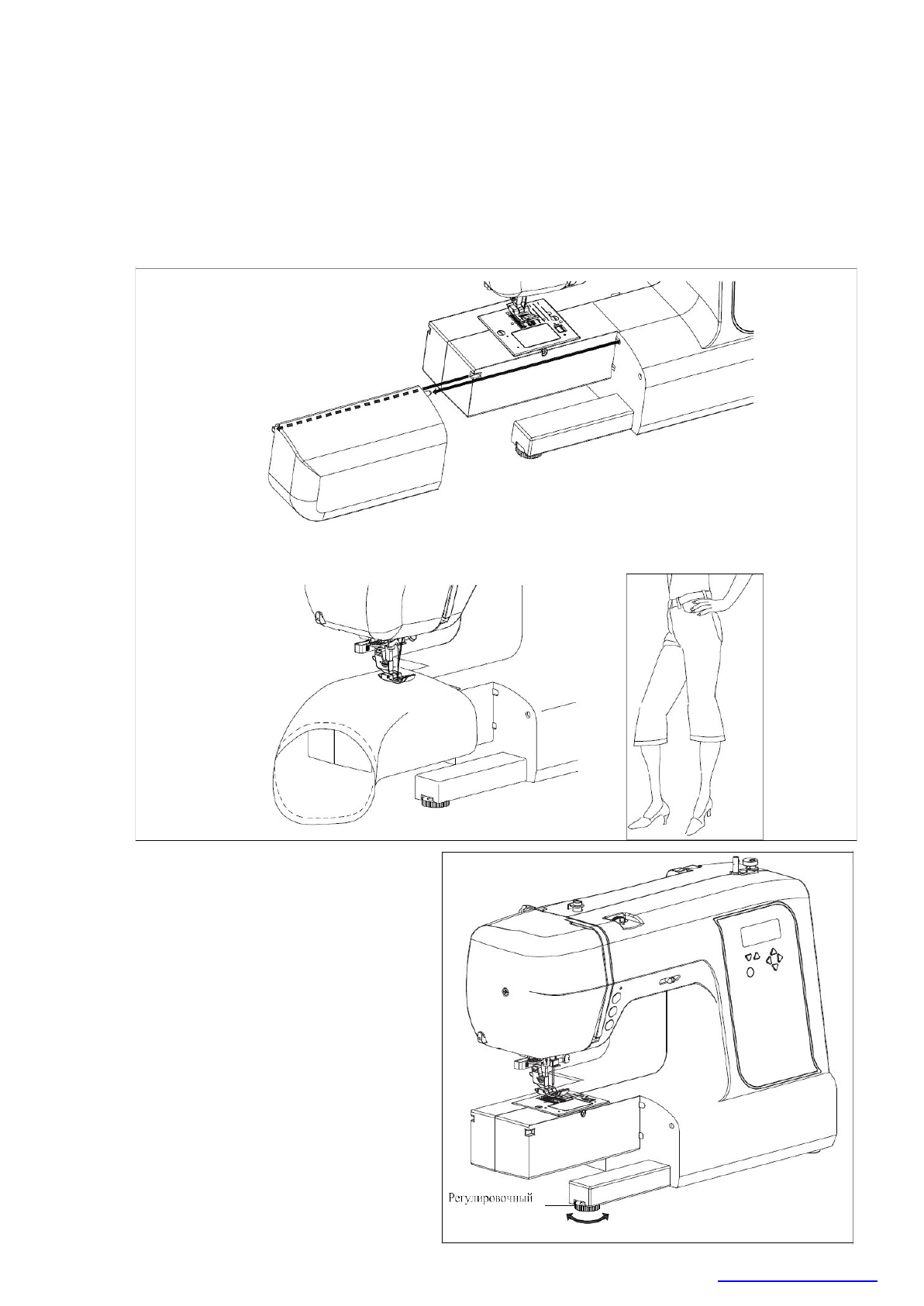 Регулировочный