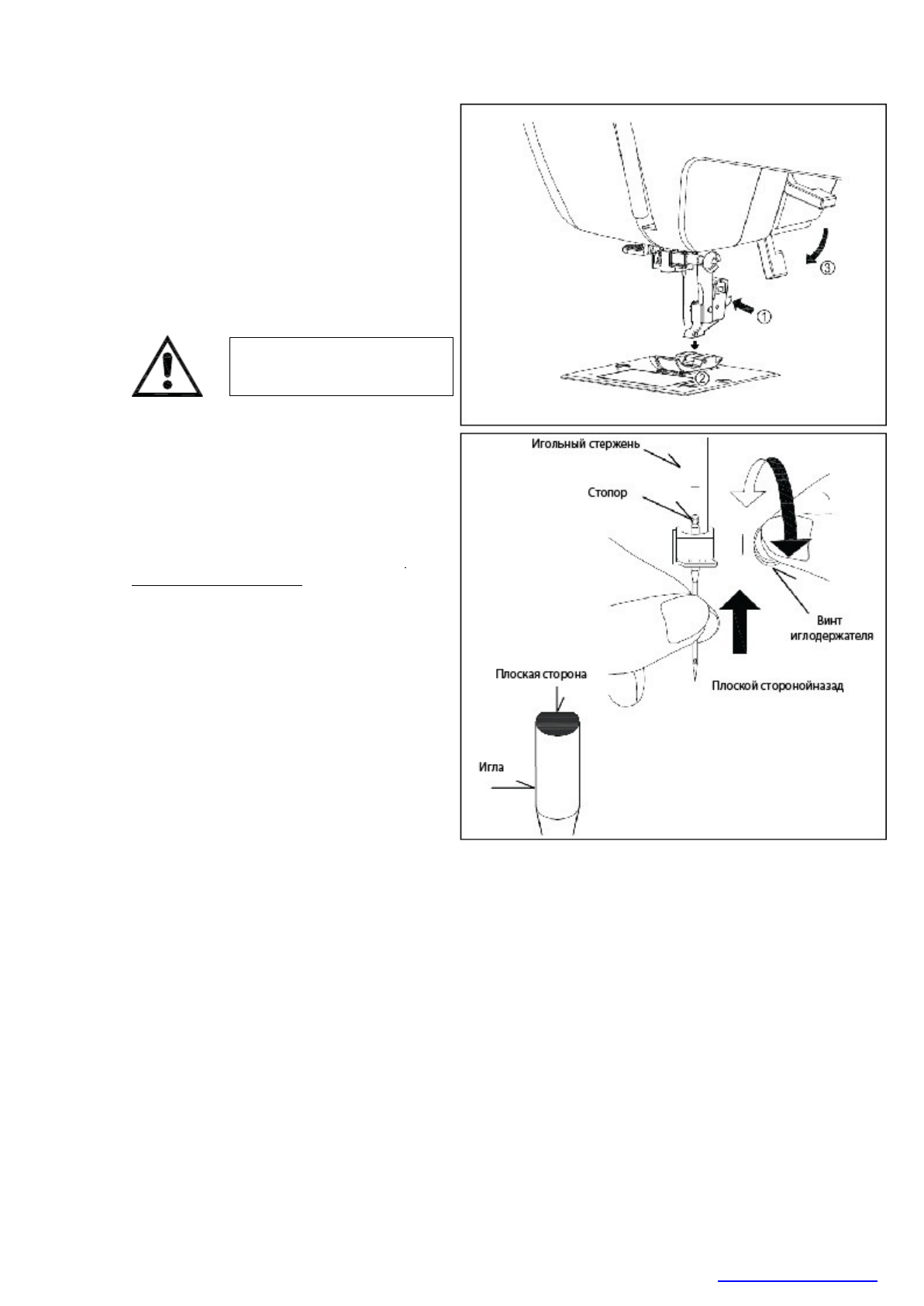 ③

①

②

Игольный стержень

Стопор

Винт иглодержателя

Плоская сторона

Плоской сторонойназад

Игла