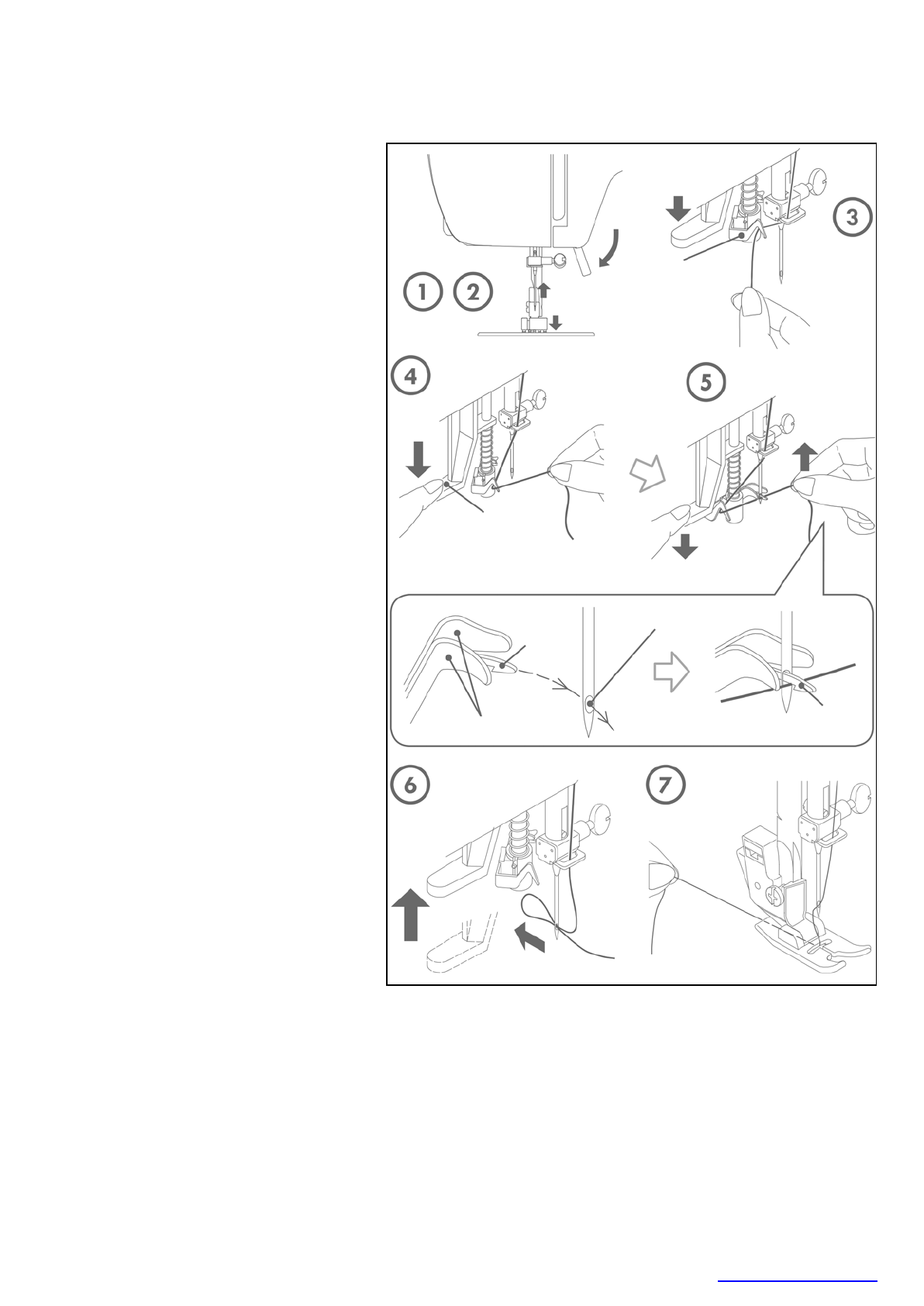 1 2
3
4
5
6
7