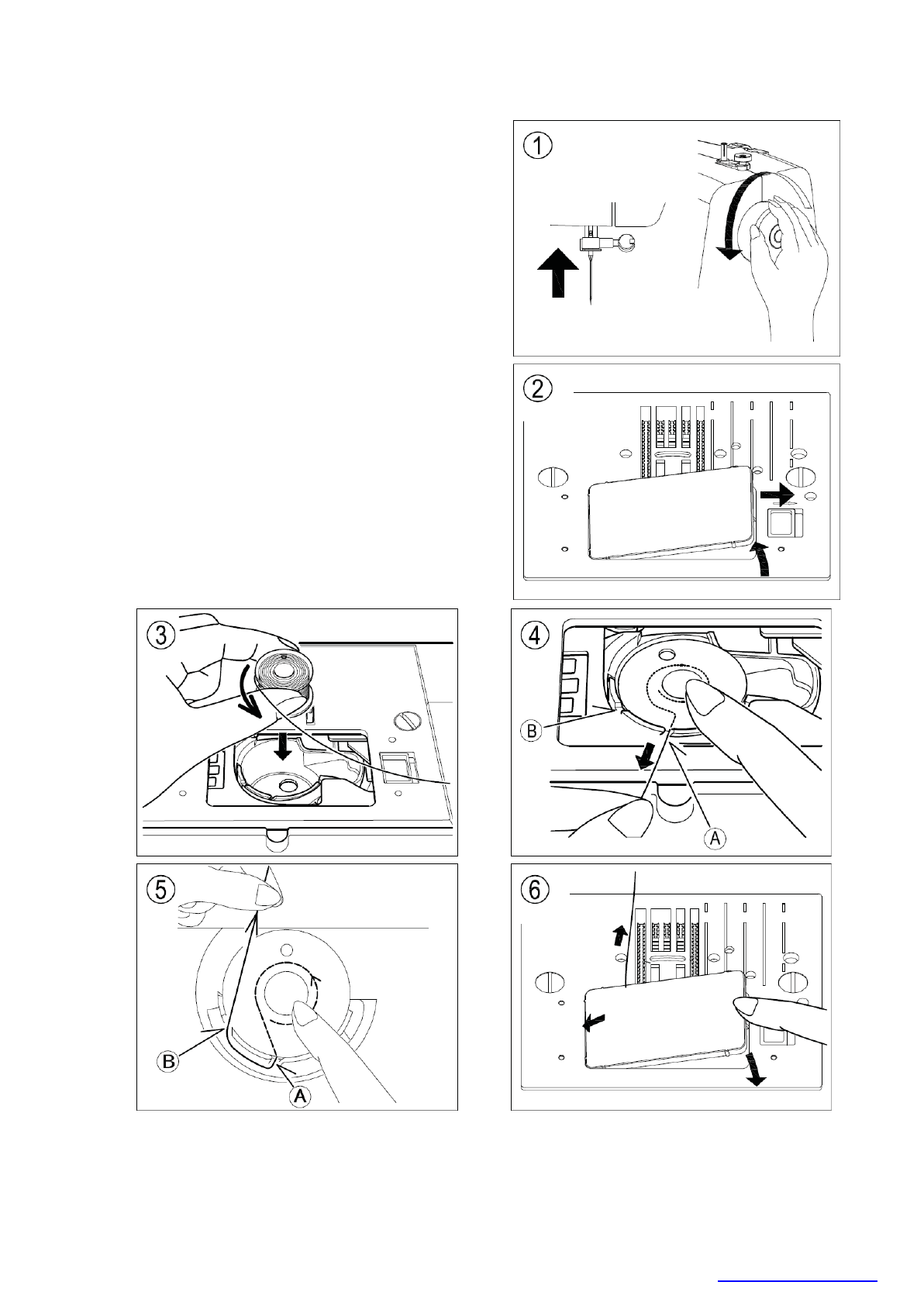 ①

②

③

④

B

A

⑤

B

A

⑥