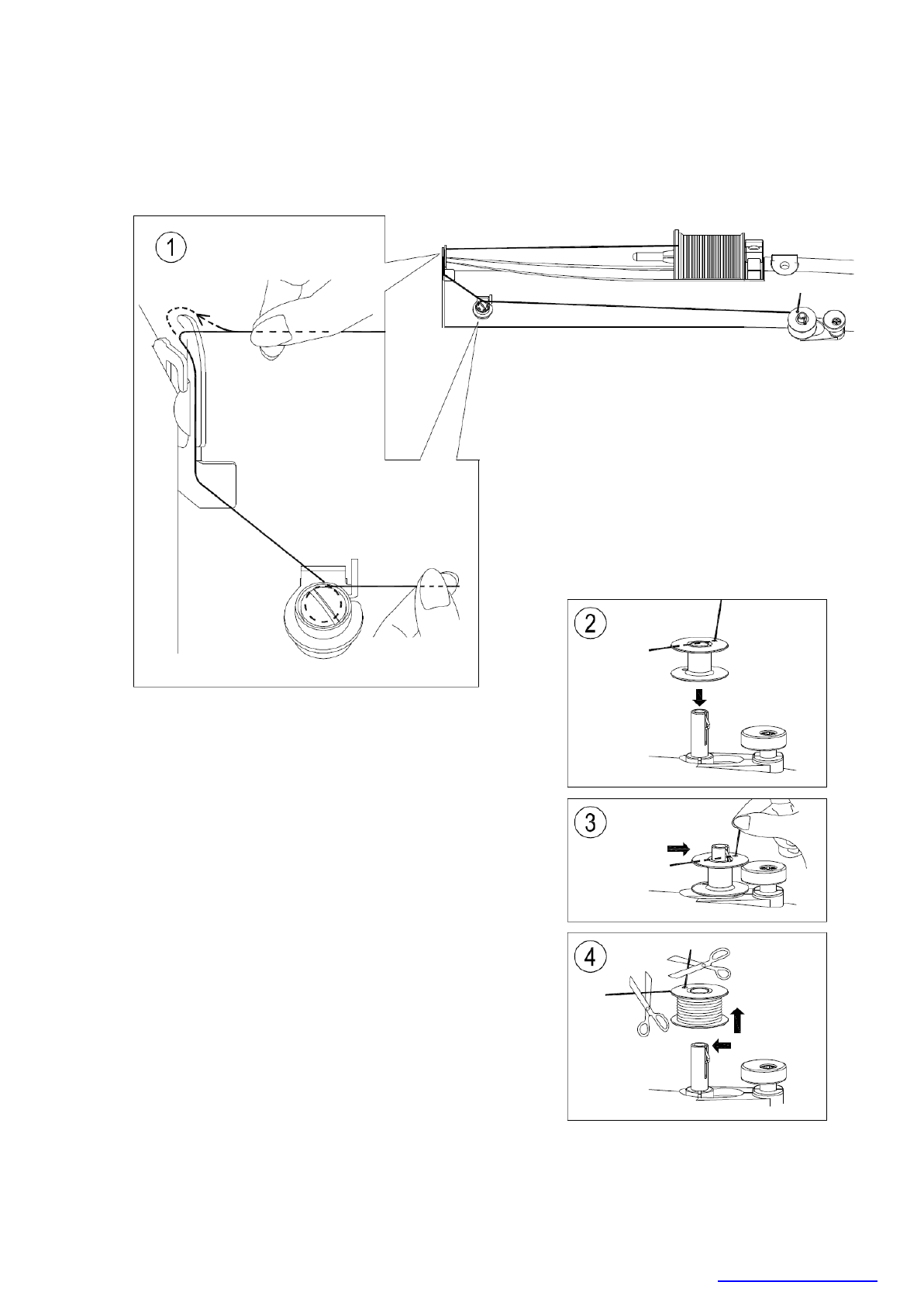 1

2

3

4