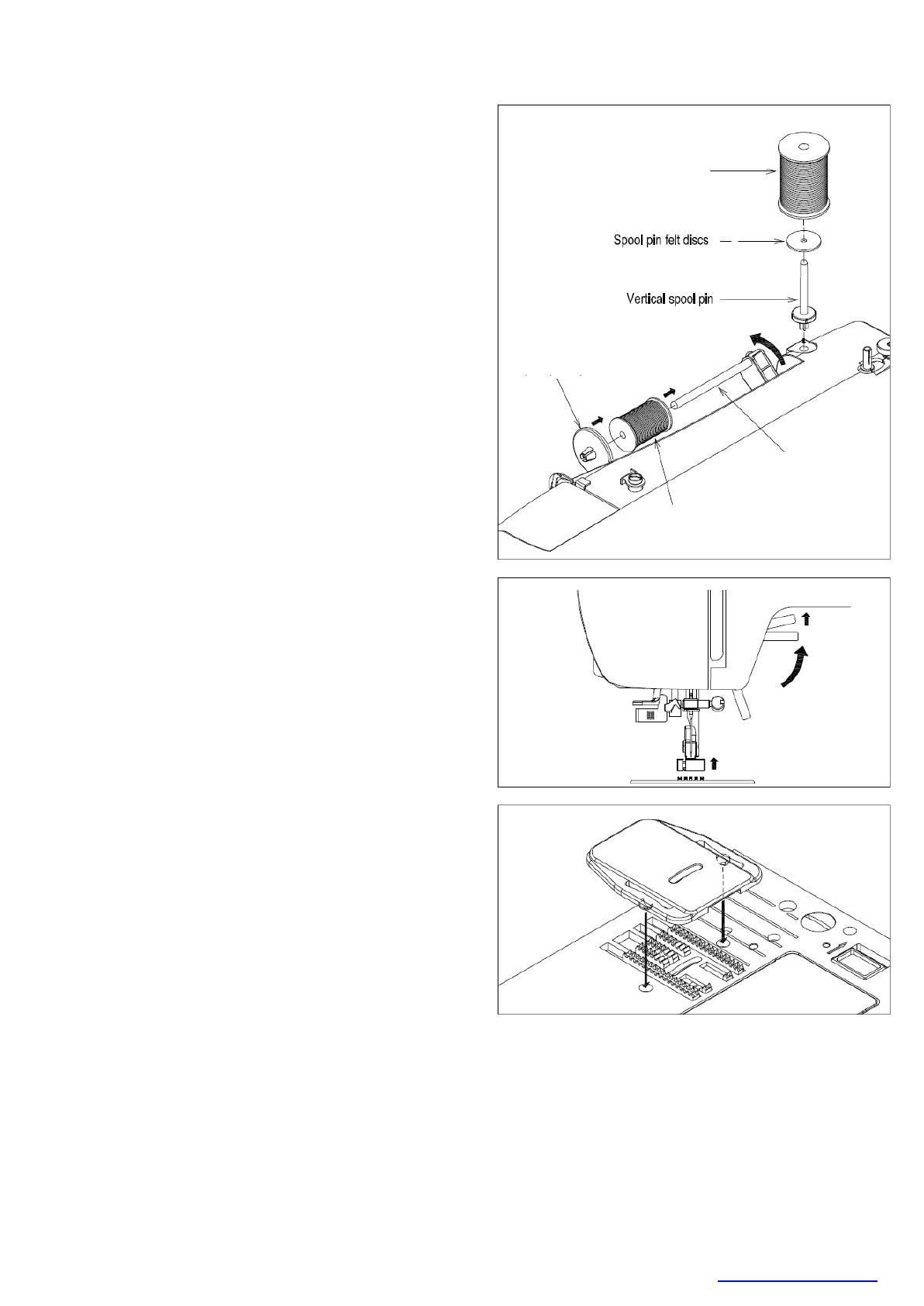 Spool pin felt discs

Vertical spool pin