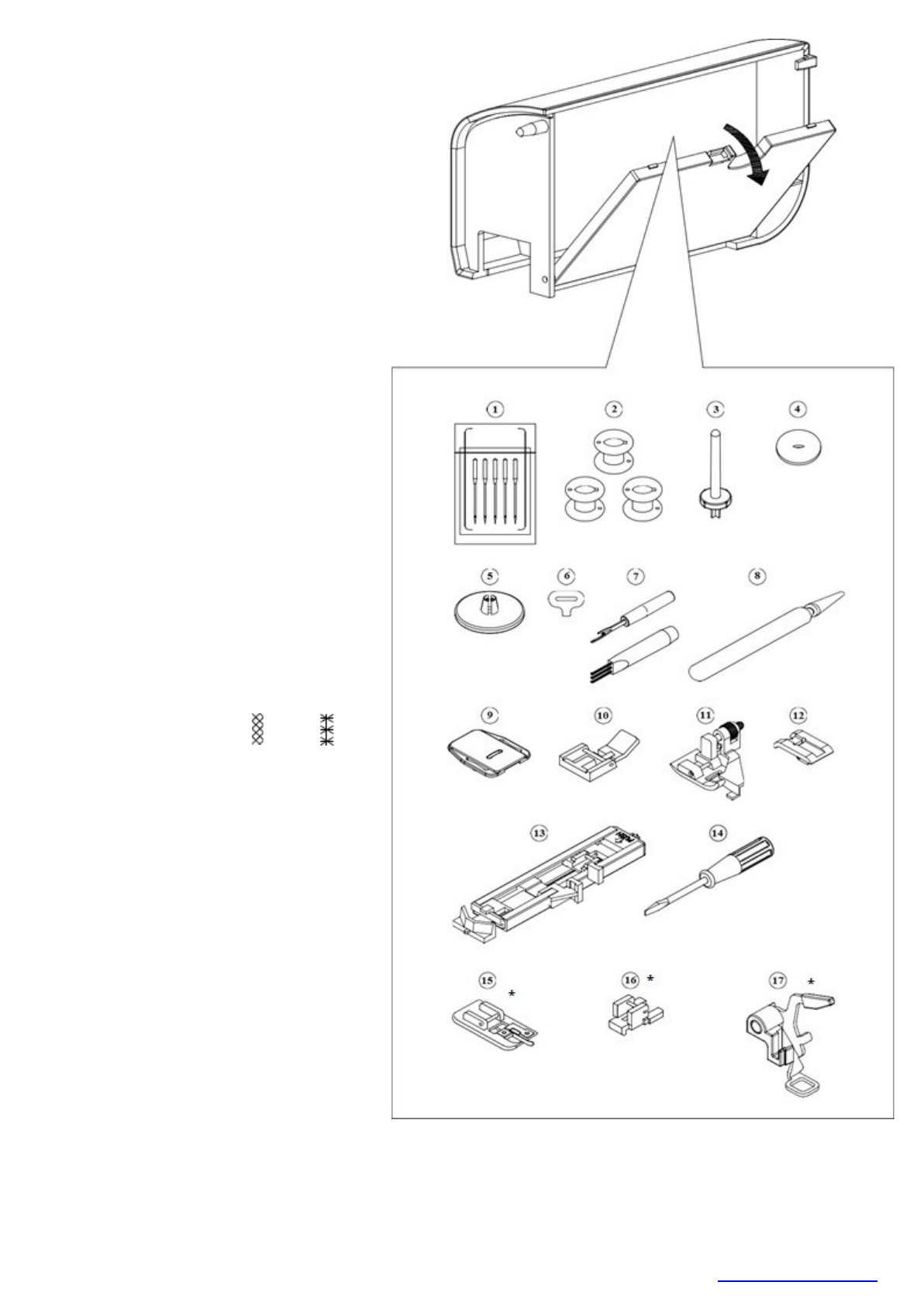 1
2
3
4
5
6
7
8
9
10
11
12
13
14
15 *
16 *
17 *