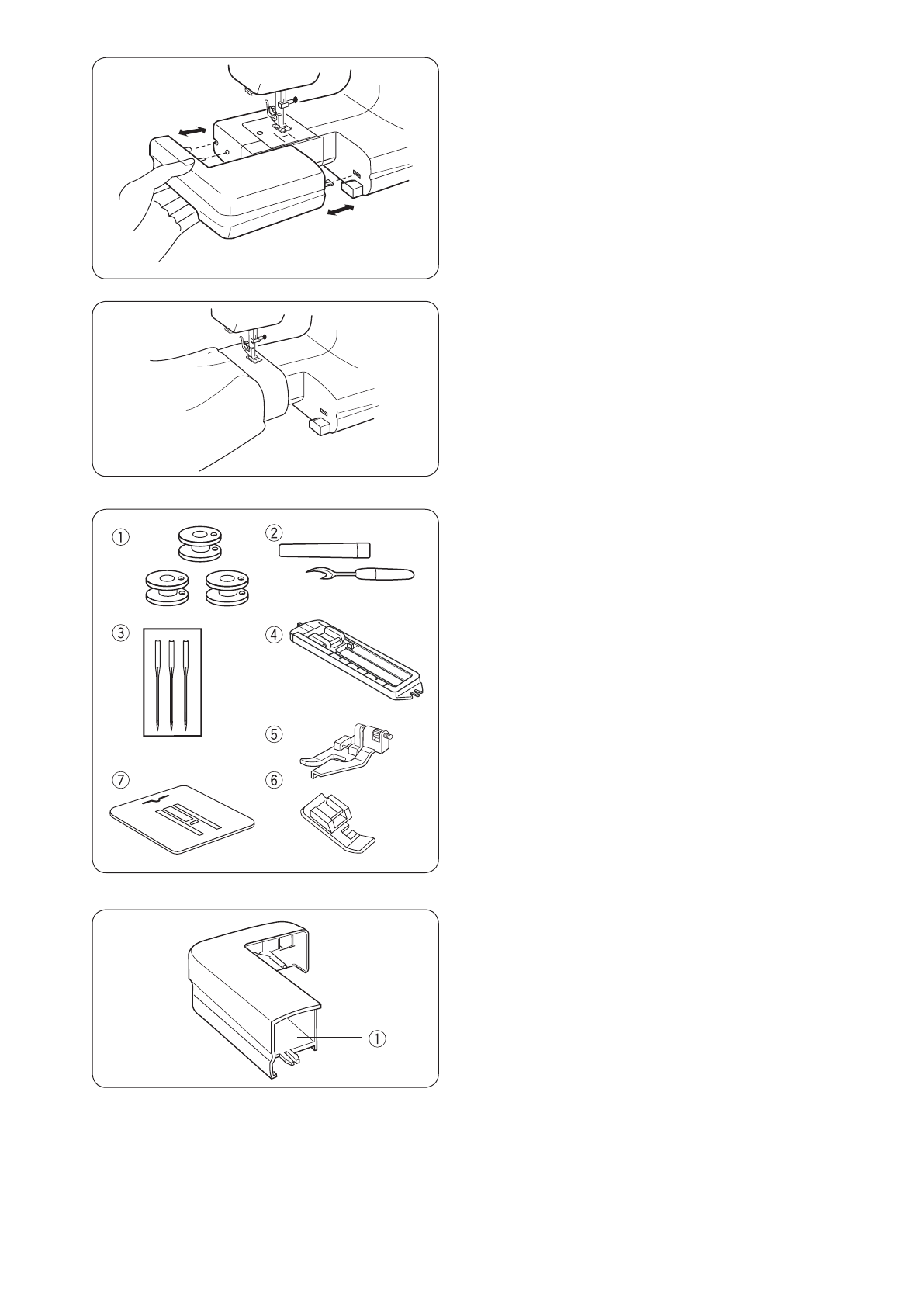 ①
②
③
④
⑤
⑦
⑥

①