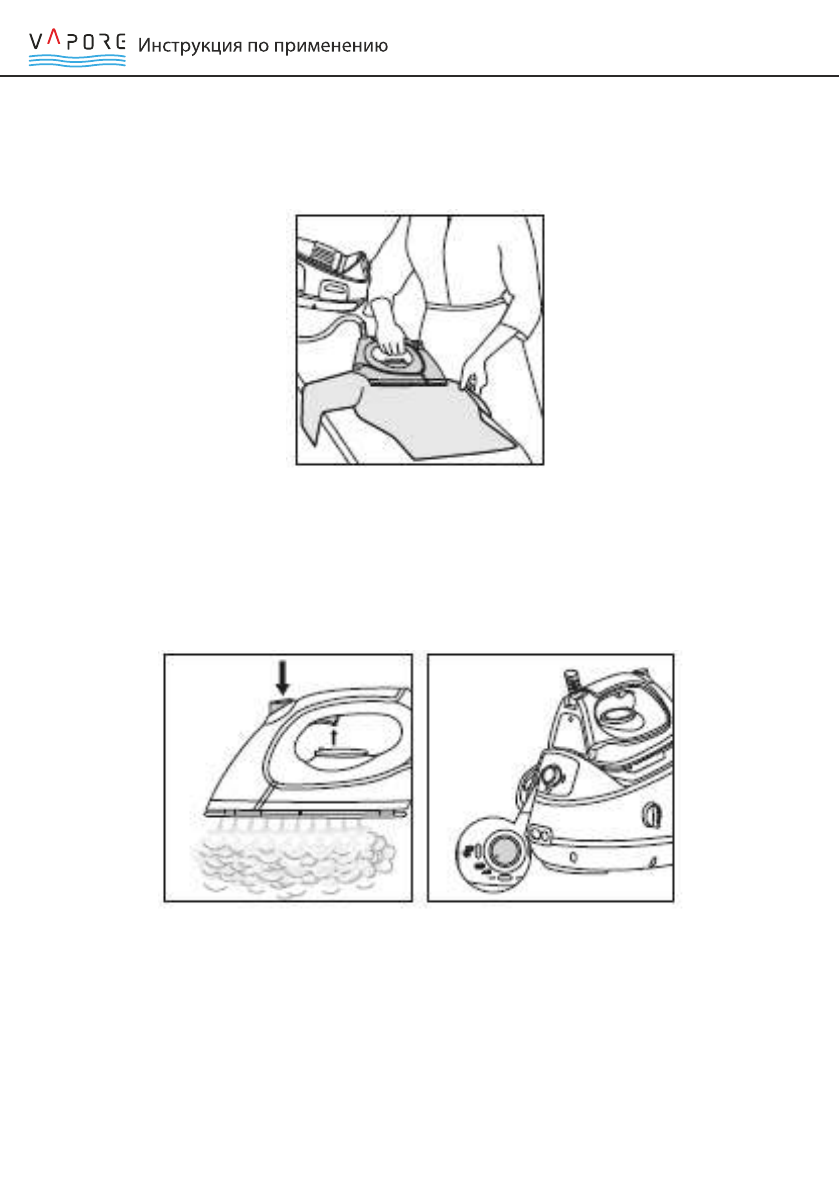 VAPORE Инструкция по применению