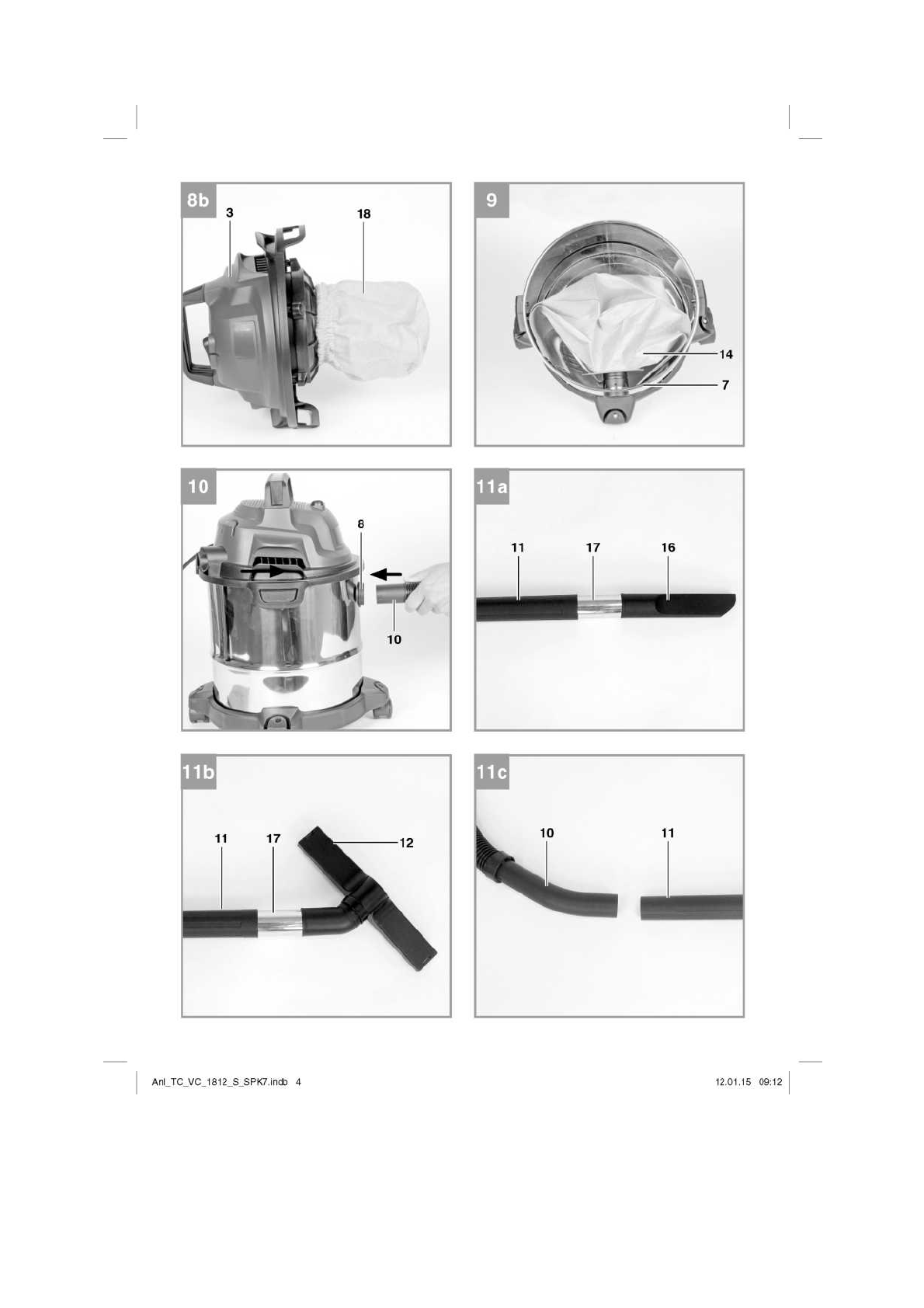 8b
3
18

9
14
7

10
8
10

11a
11
17
16

11b
11
17
12

11c
10
11

Anl_TC_VC_1812_S_SPK7.indb 4

12.01.15 09:12