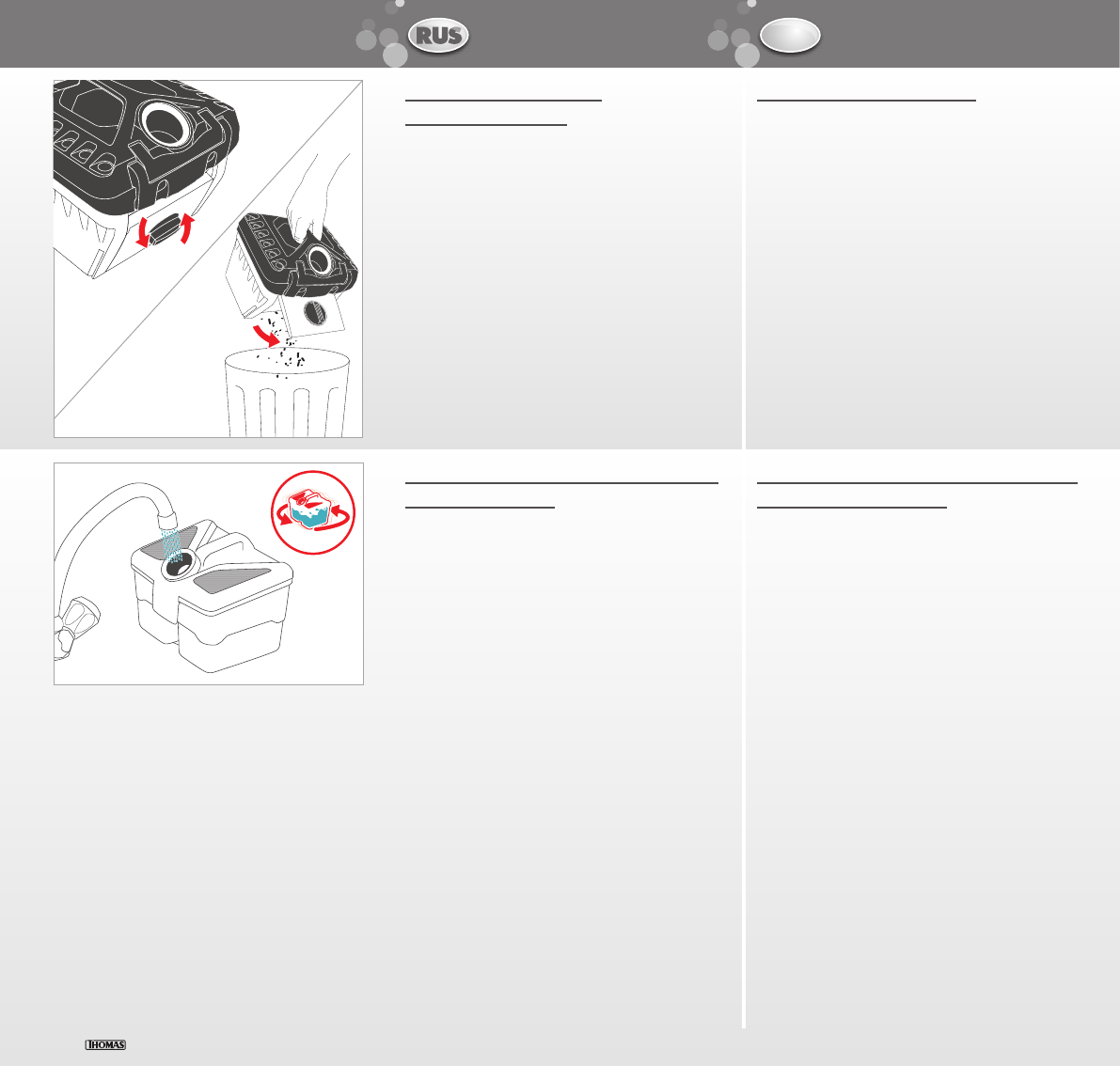 RUS

THOMAS