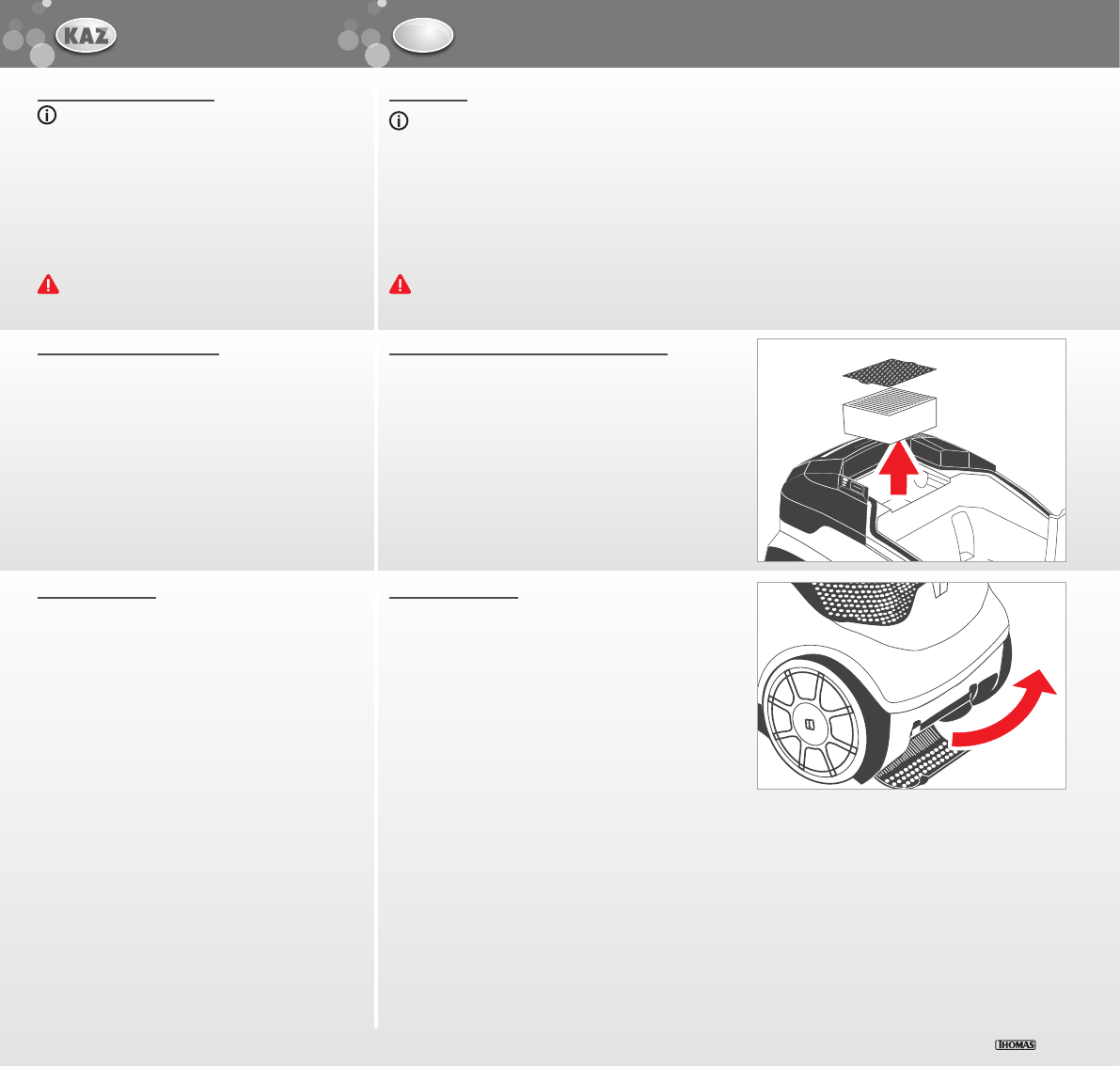 KAZ

THOMAS