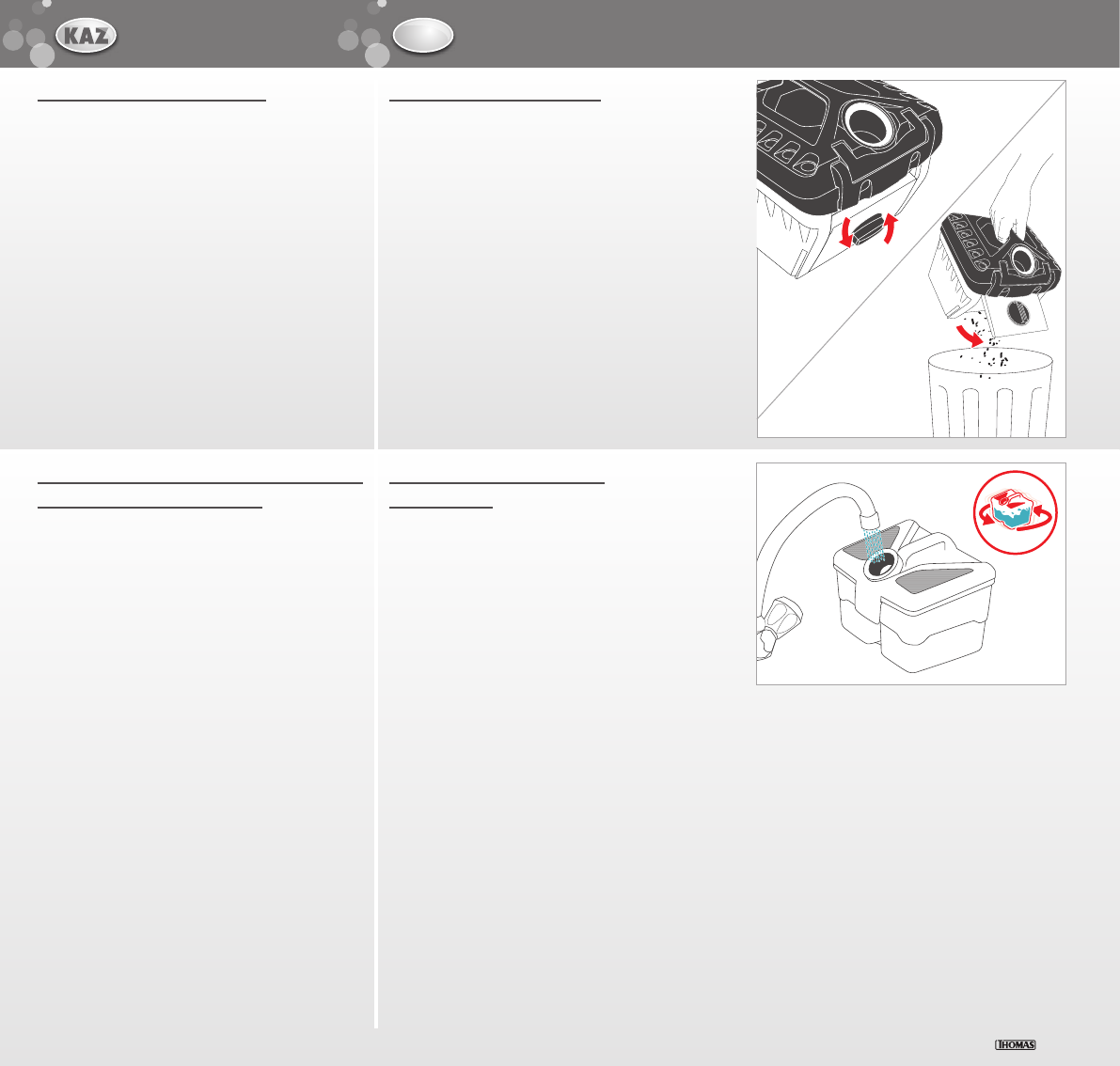 KAZ

THOMAS