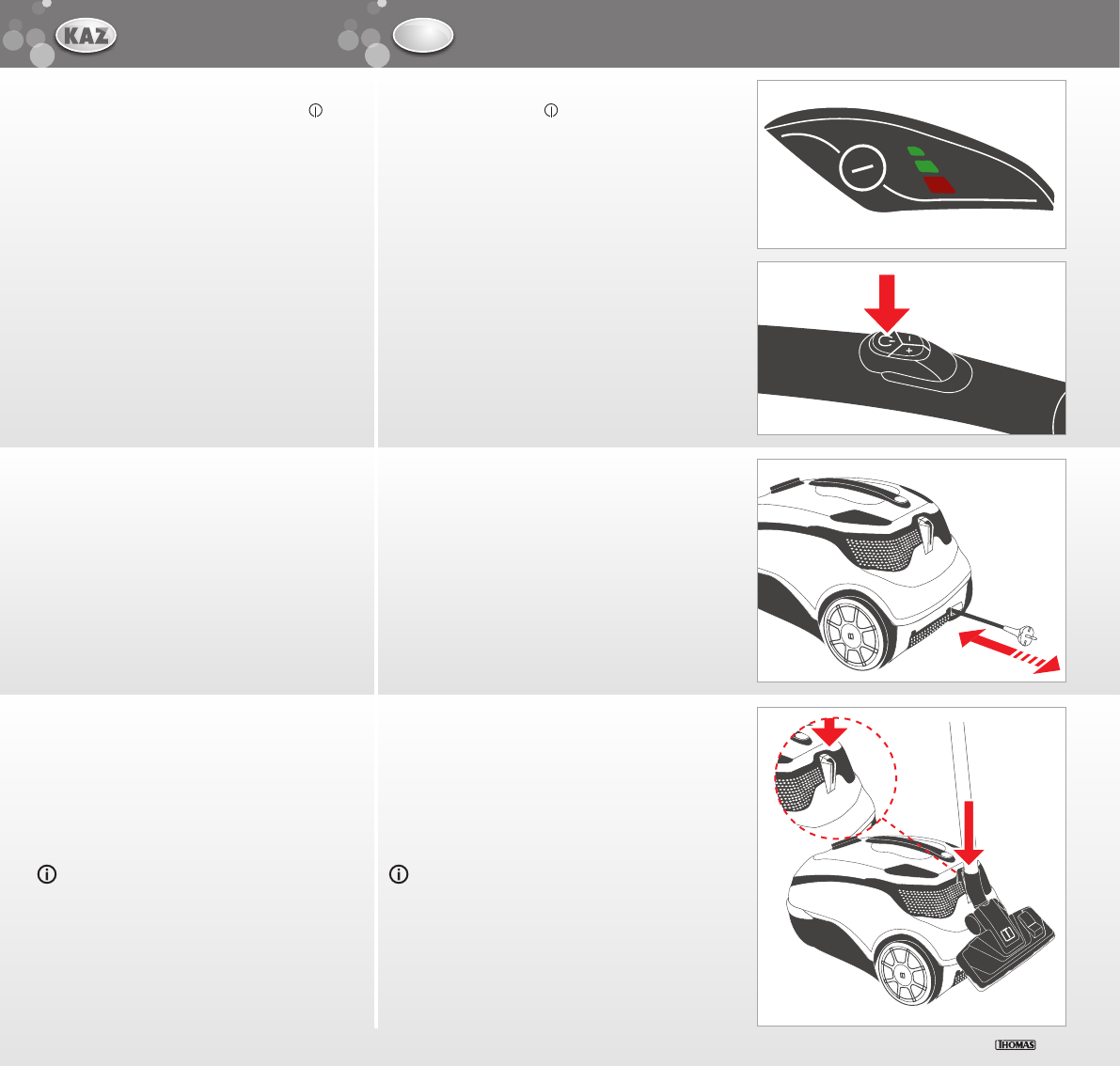 KAZ

THOMAS