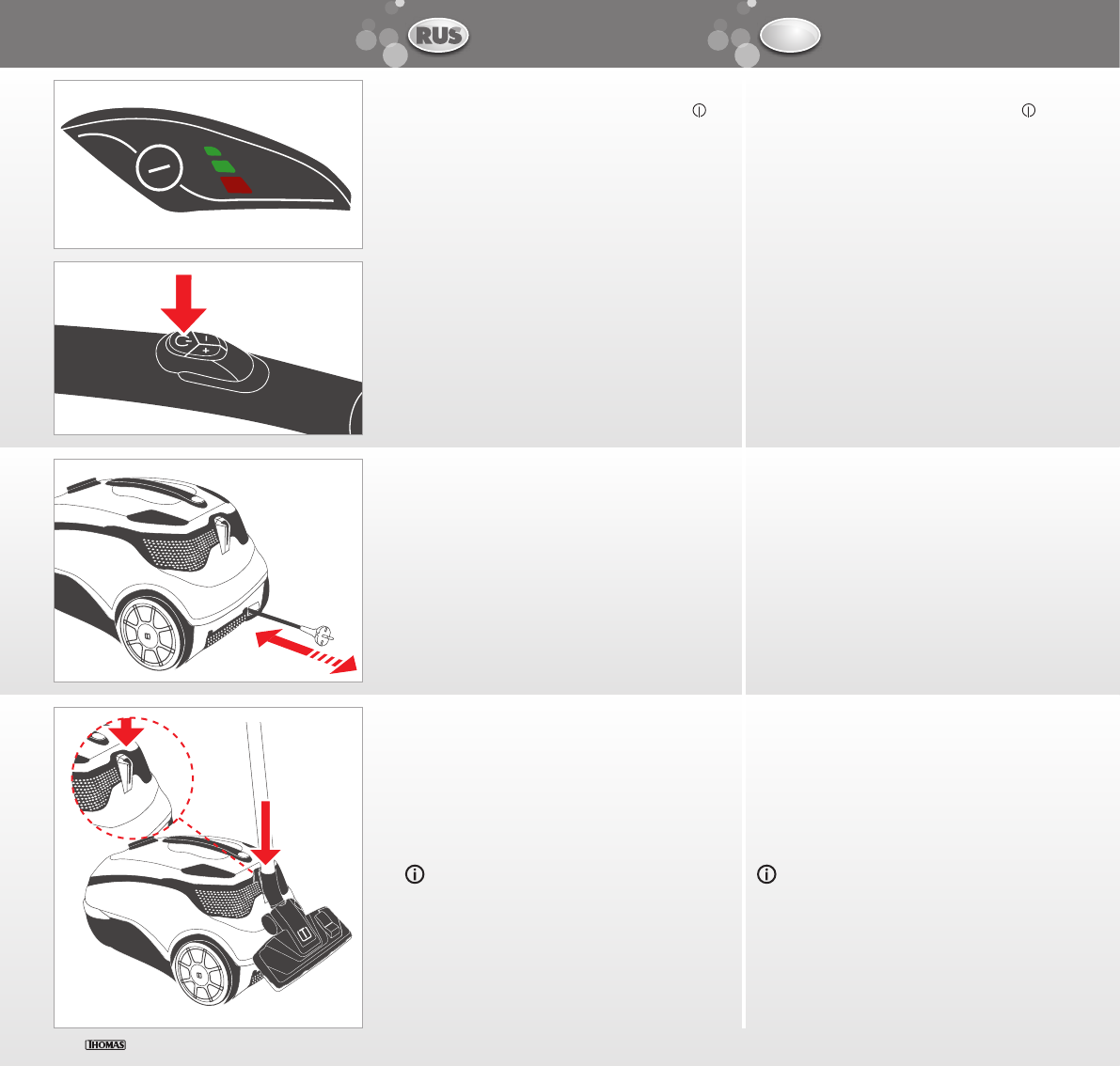 RUS

THOMAS