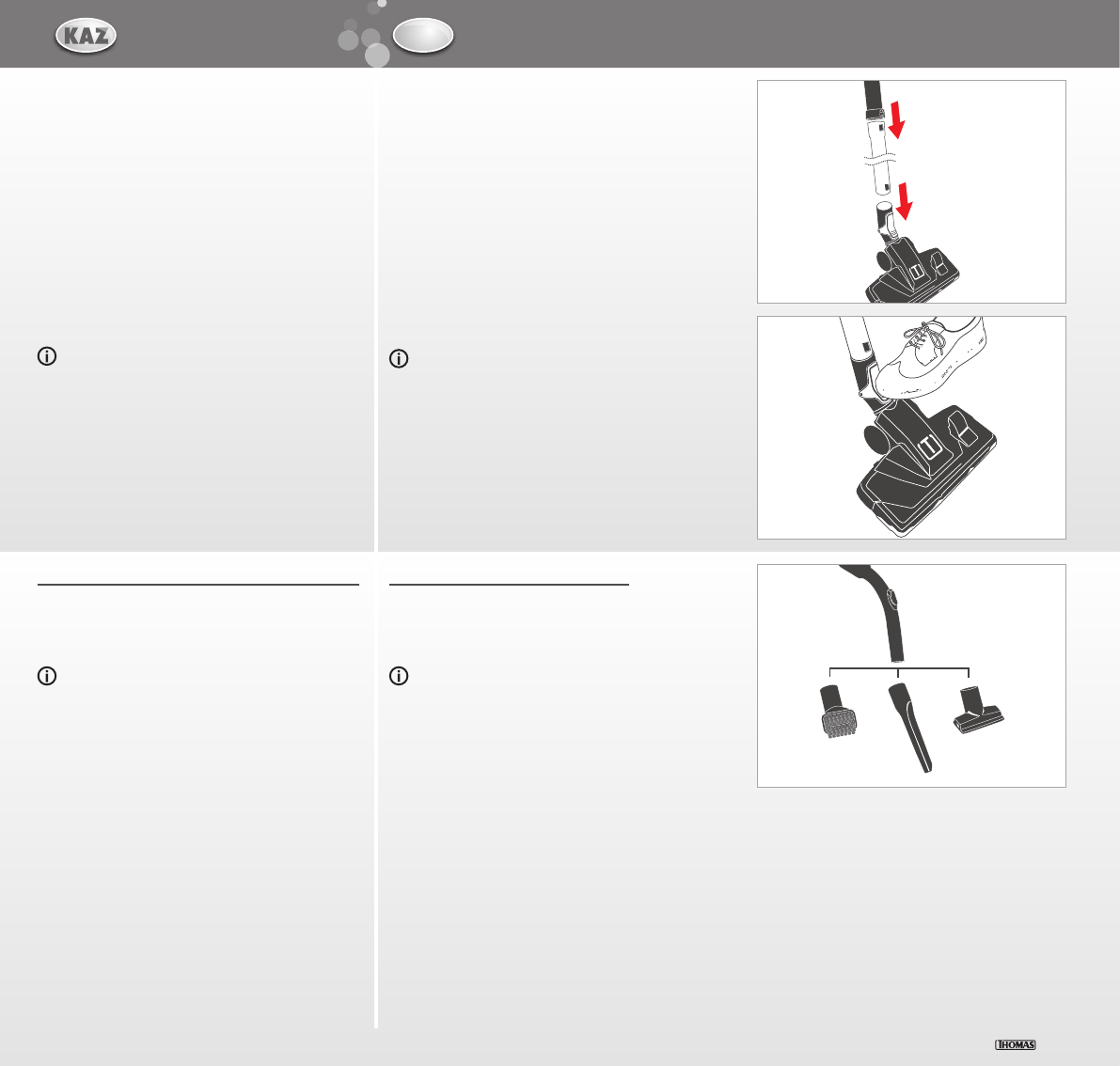 KAZ

THOMAS