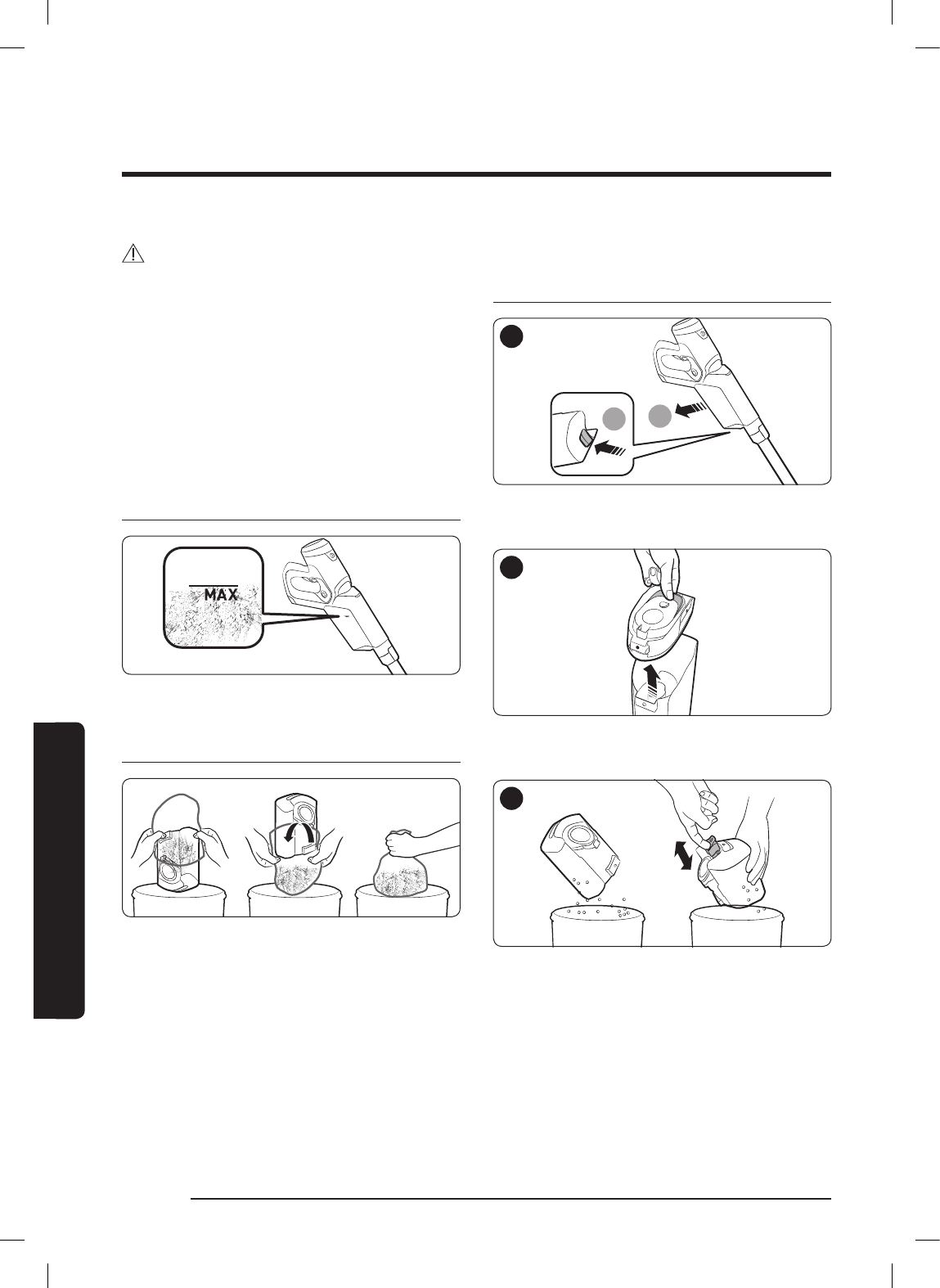 MAX