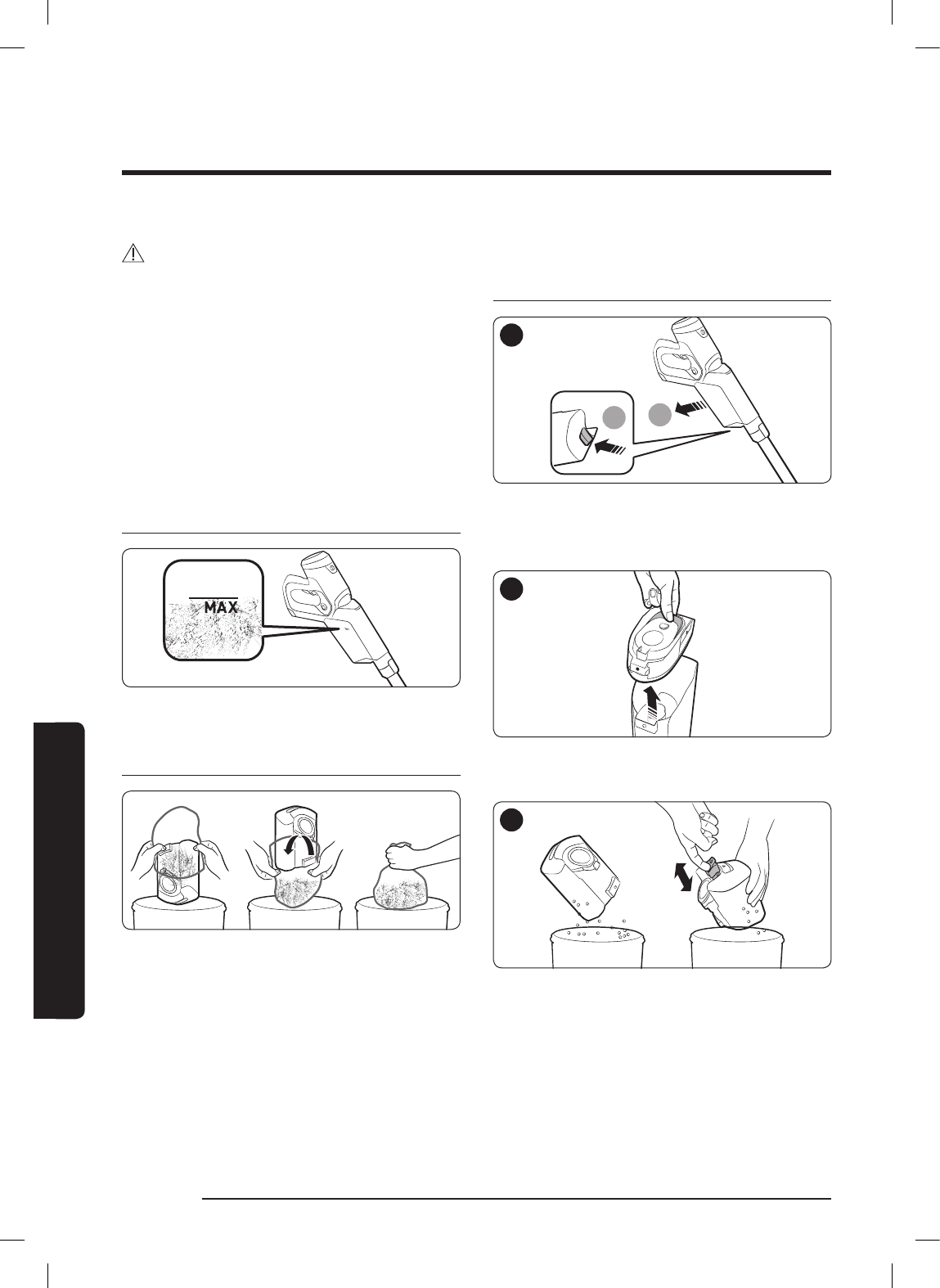 MAX