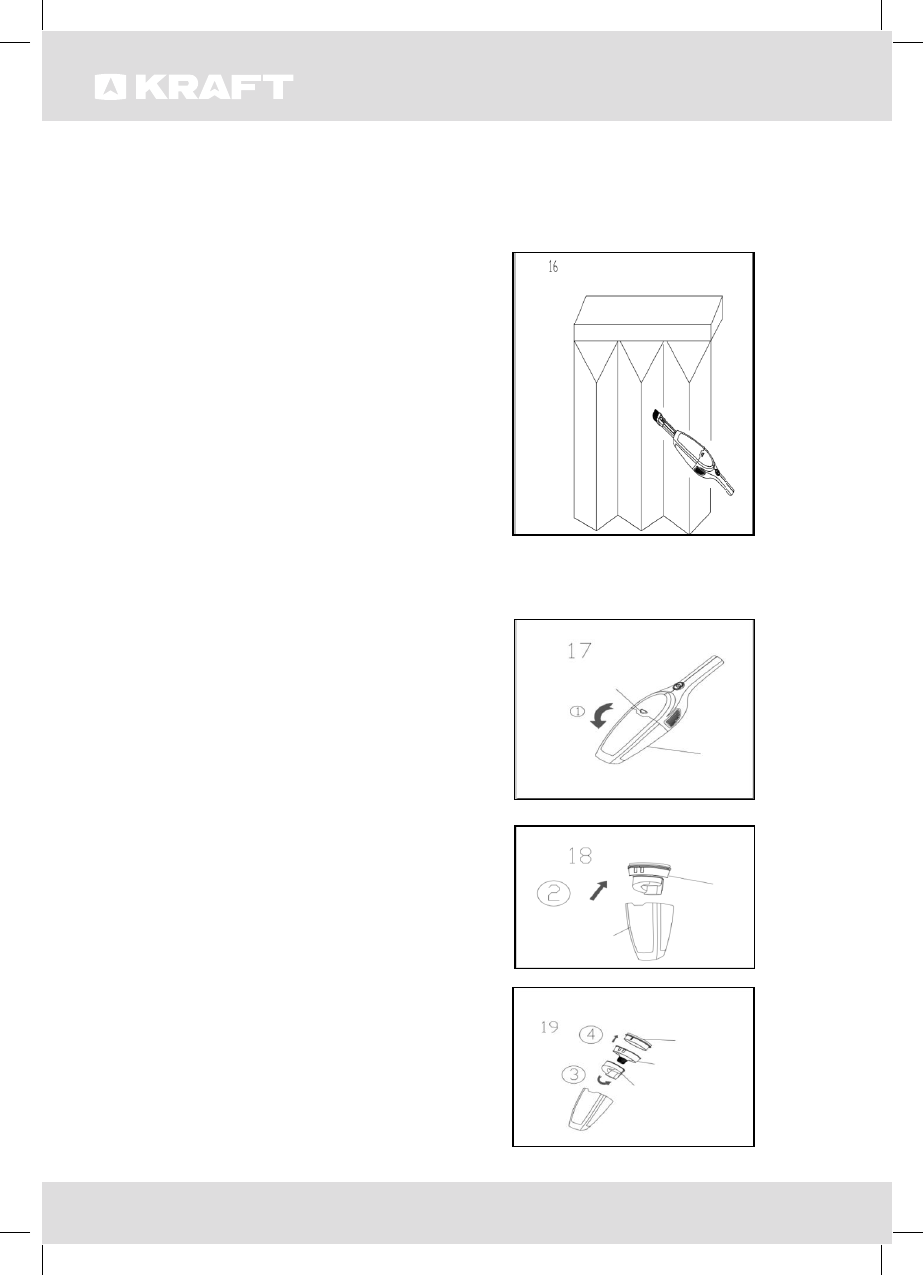 KRAFT

16

17

①

18

②

19

④

③