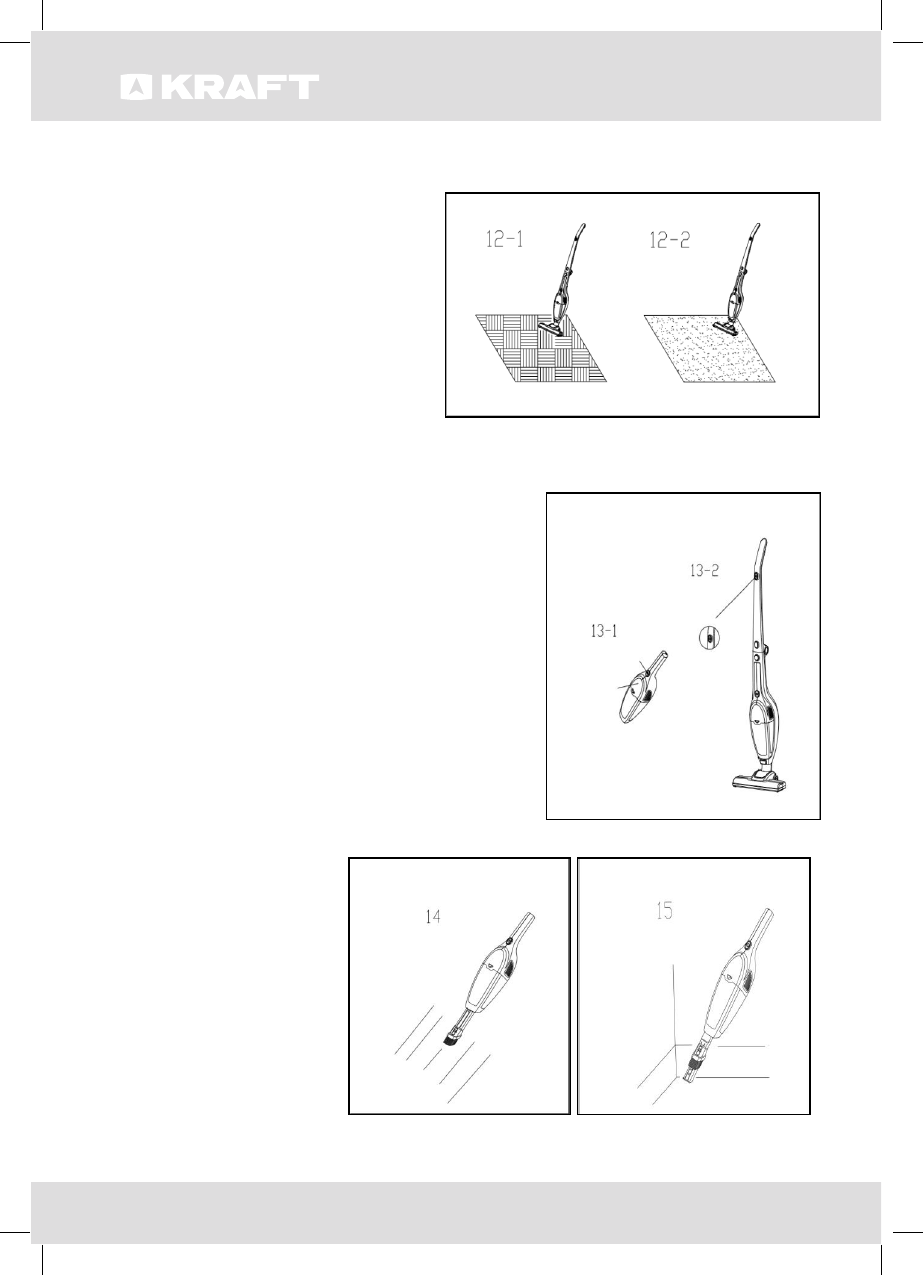 KRAFT

12-1

12-2

13-2

13-1

14

15