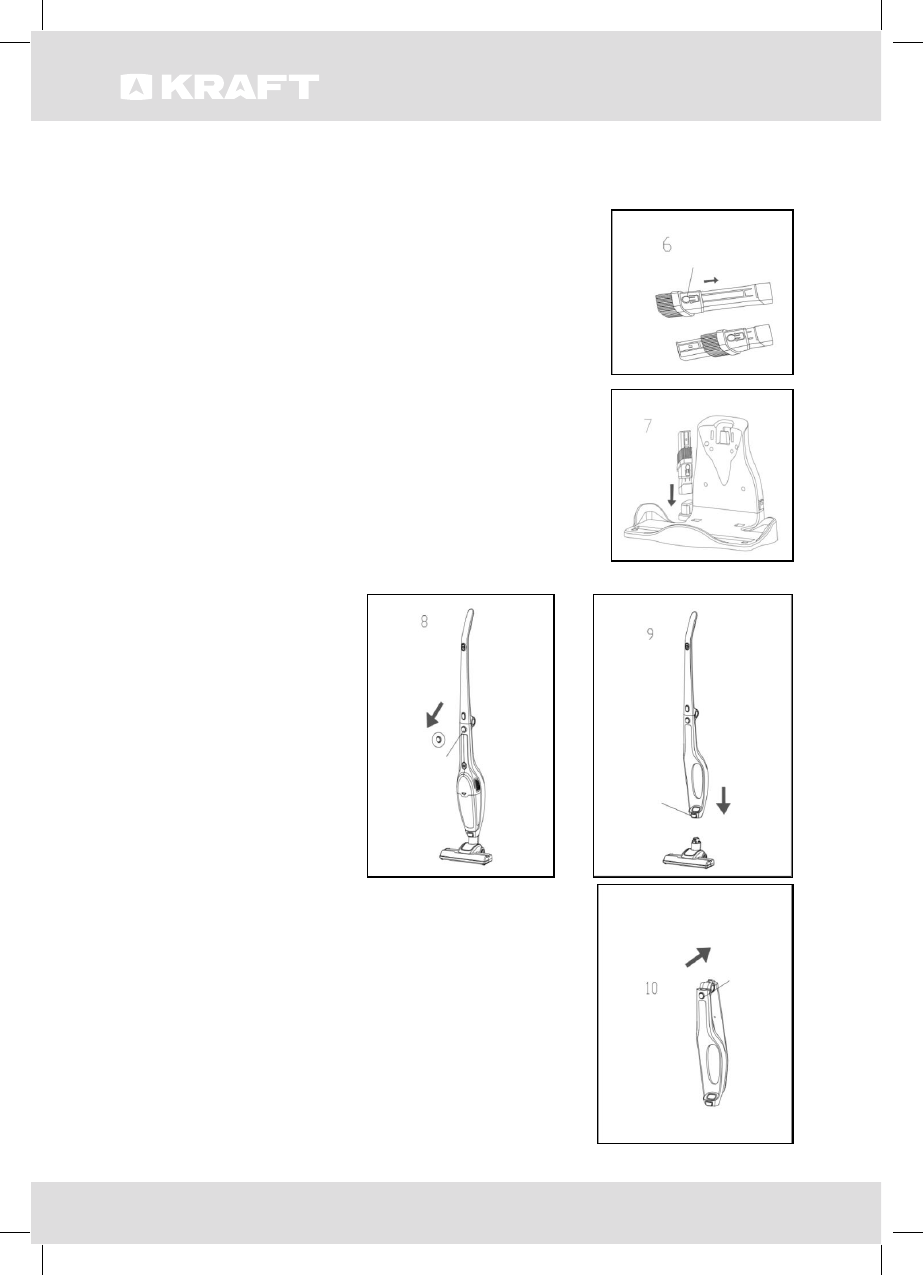 KRAFT

6

7

8

9

10