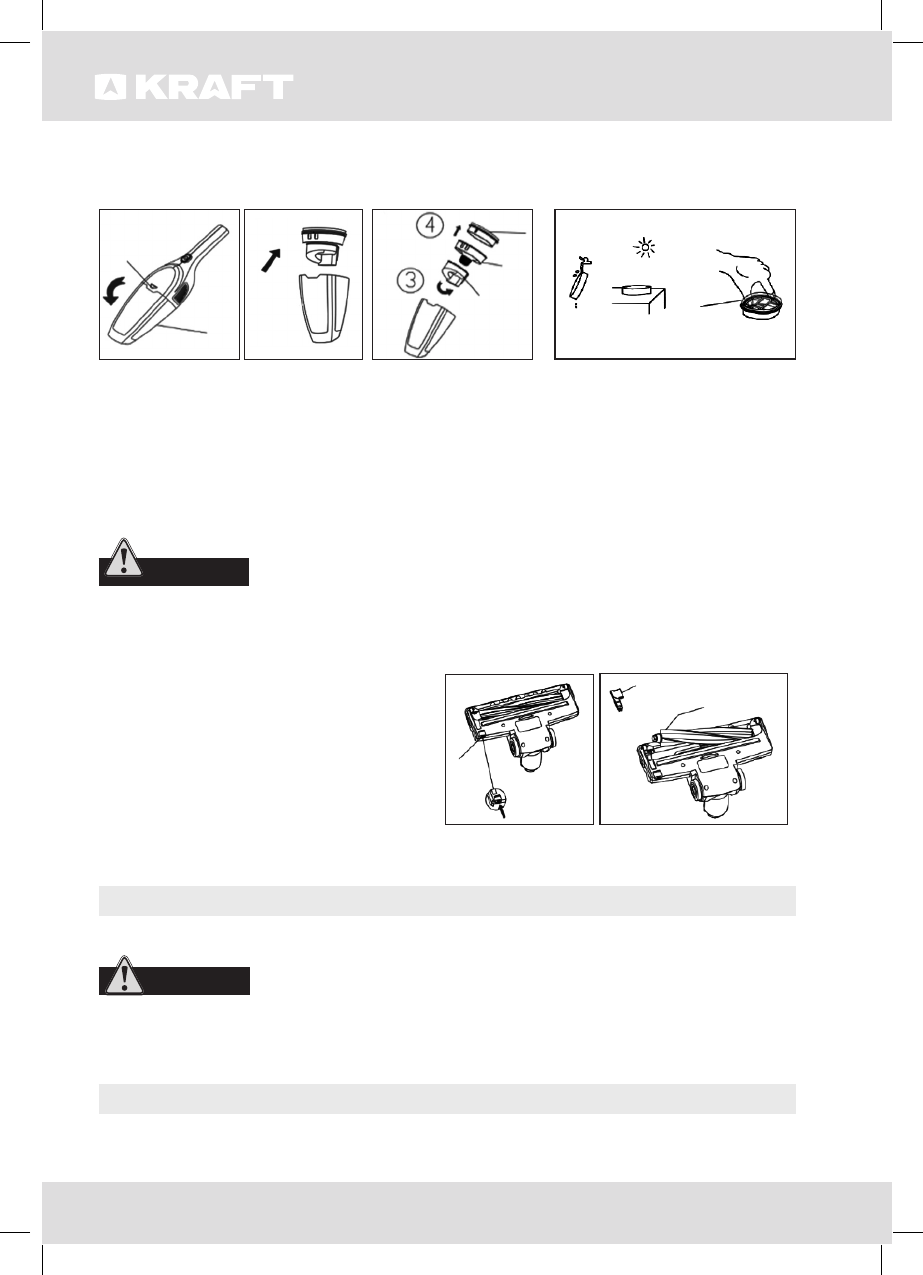 KRAFT

4

3