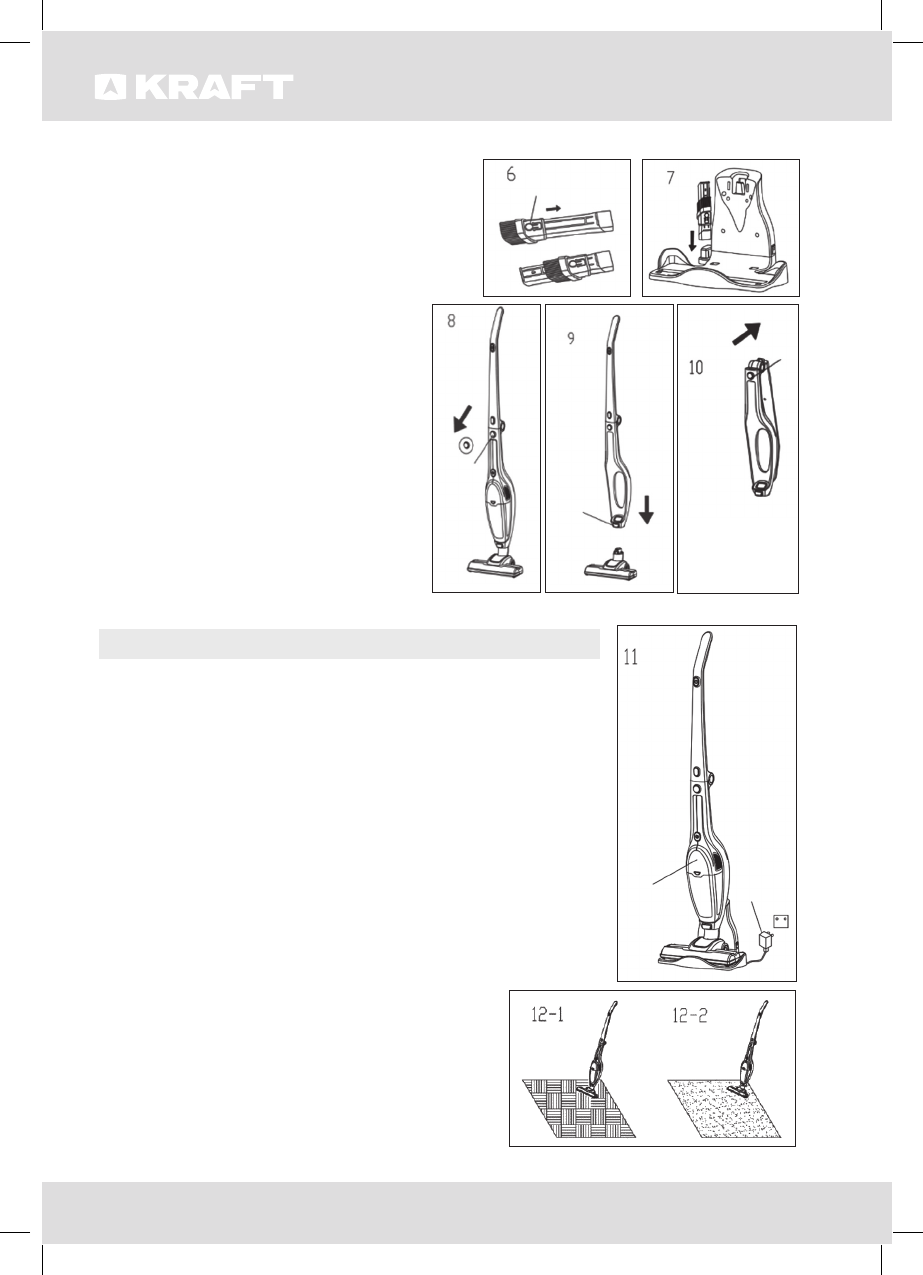 KRAFT

6

7

8

9

10

11

12-1

12-2