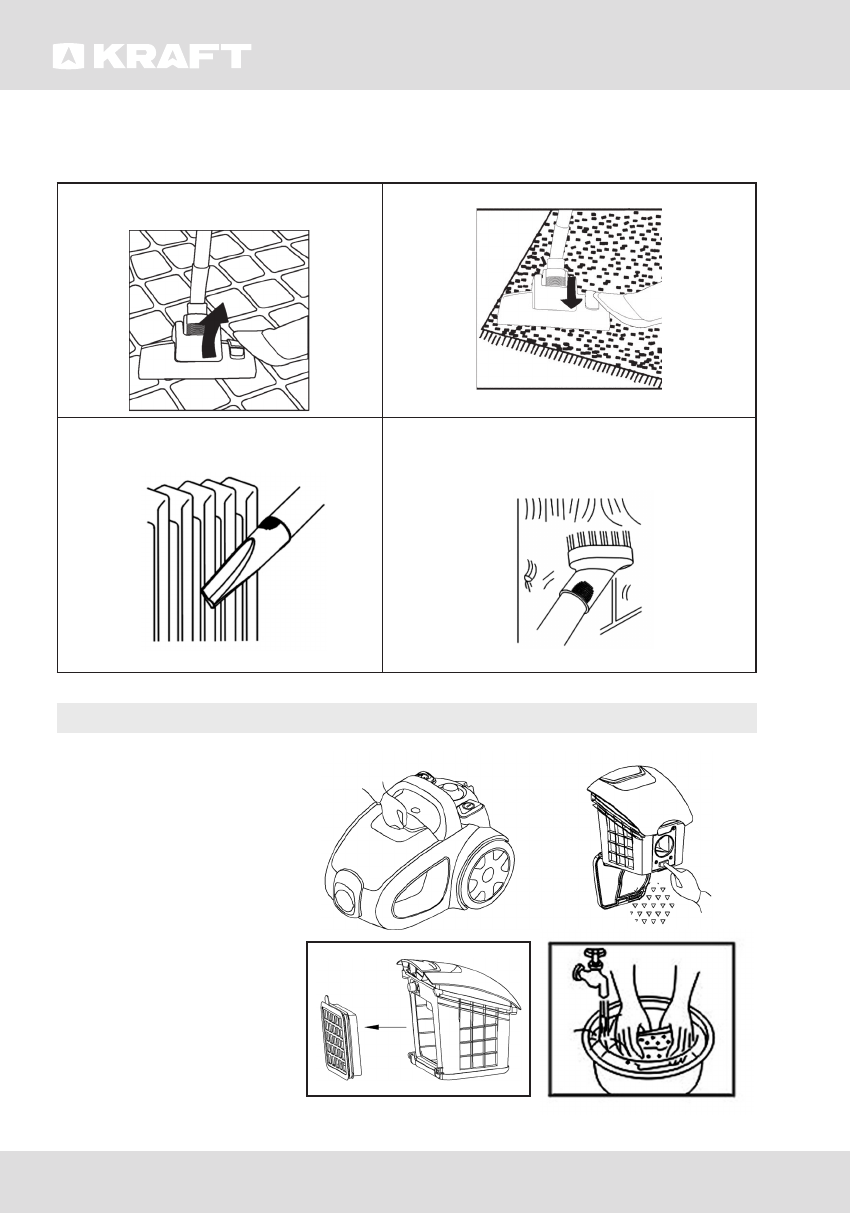 KRAFT