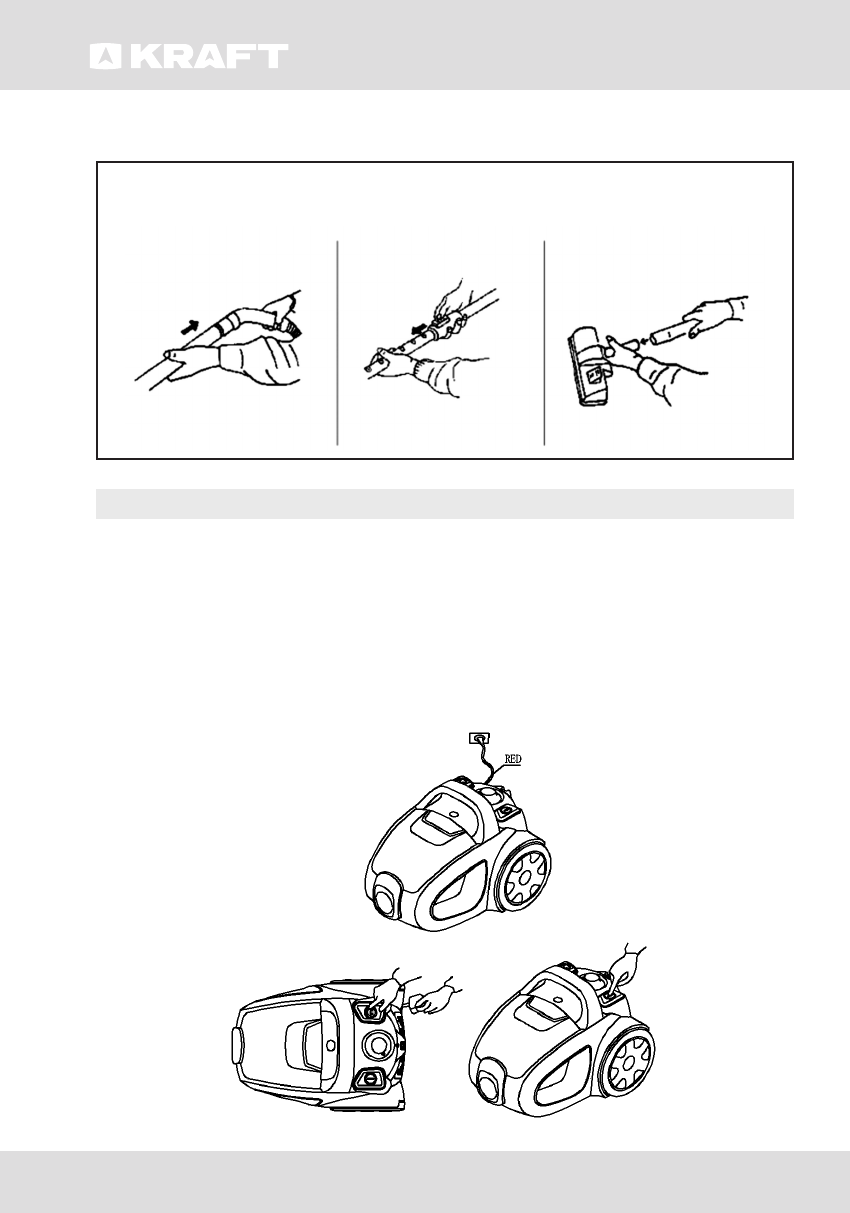 KRAFT

RED