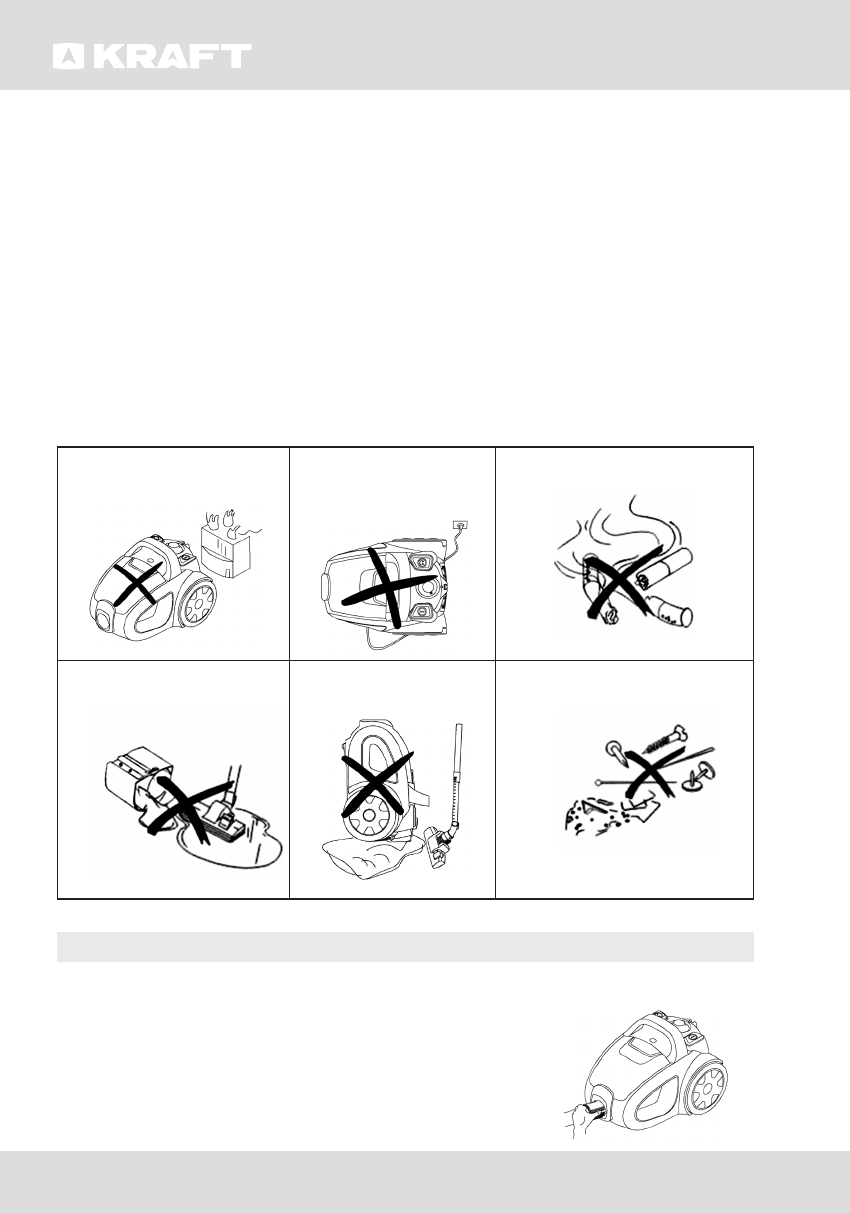 KRAFT