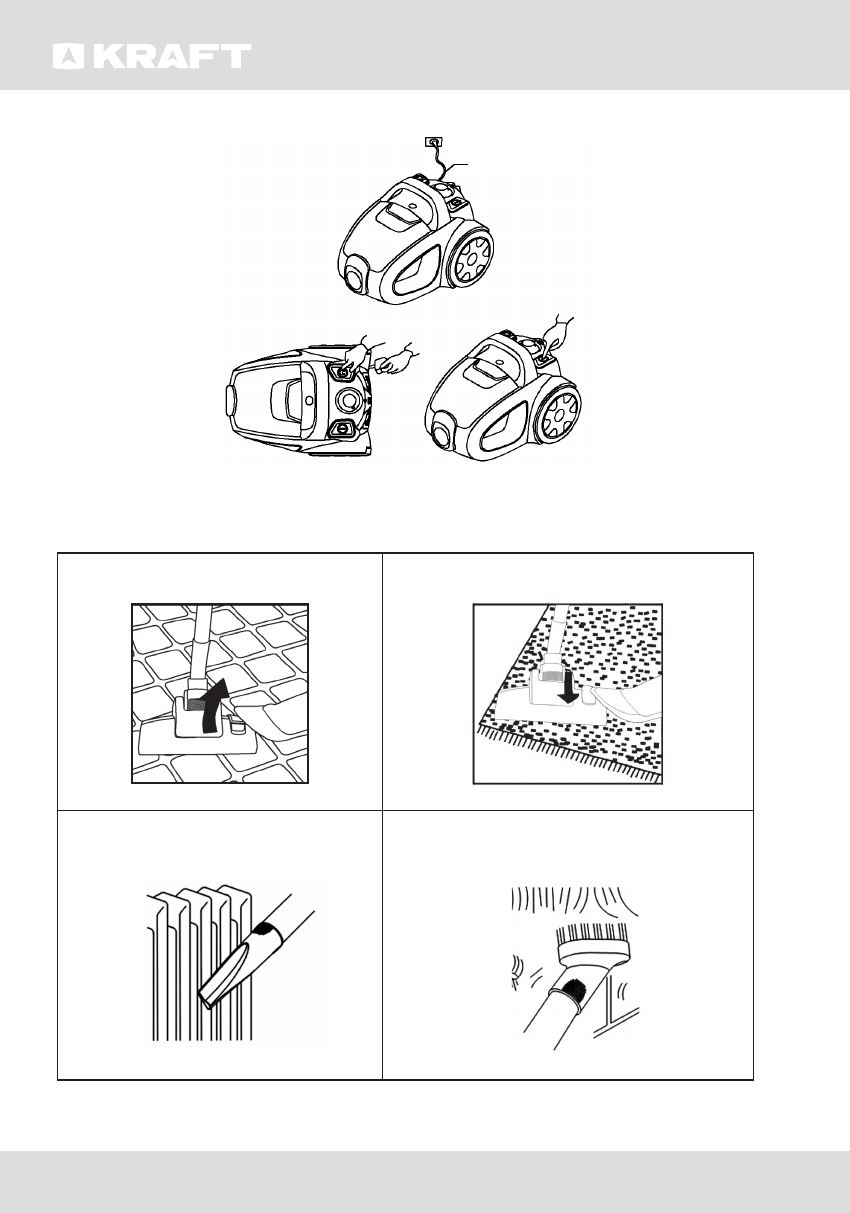 KRAFT