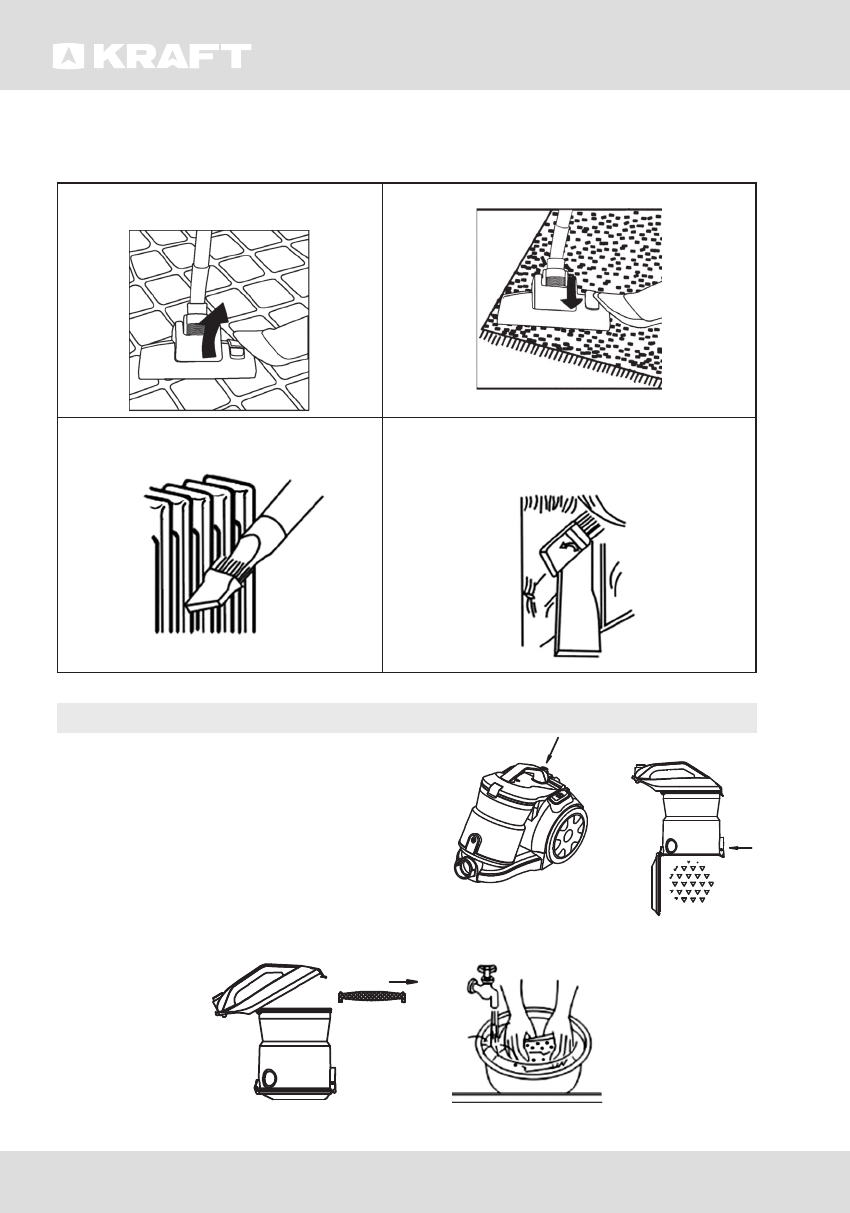 KRAFT