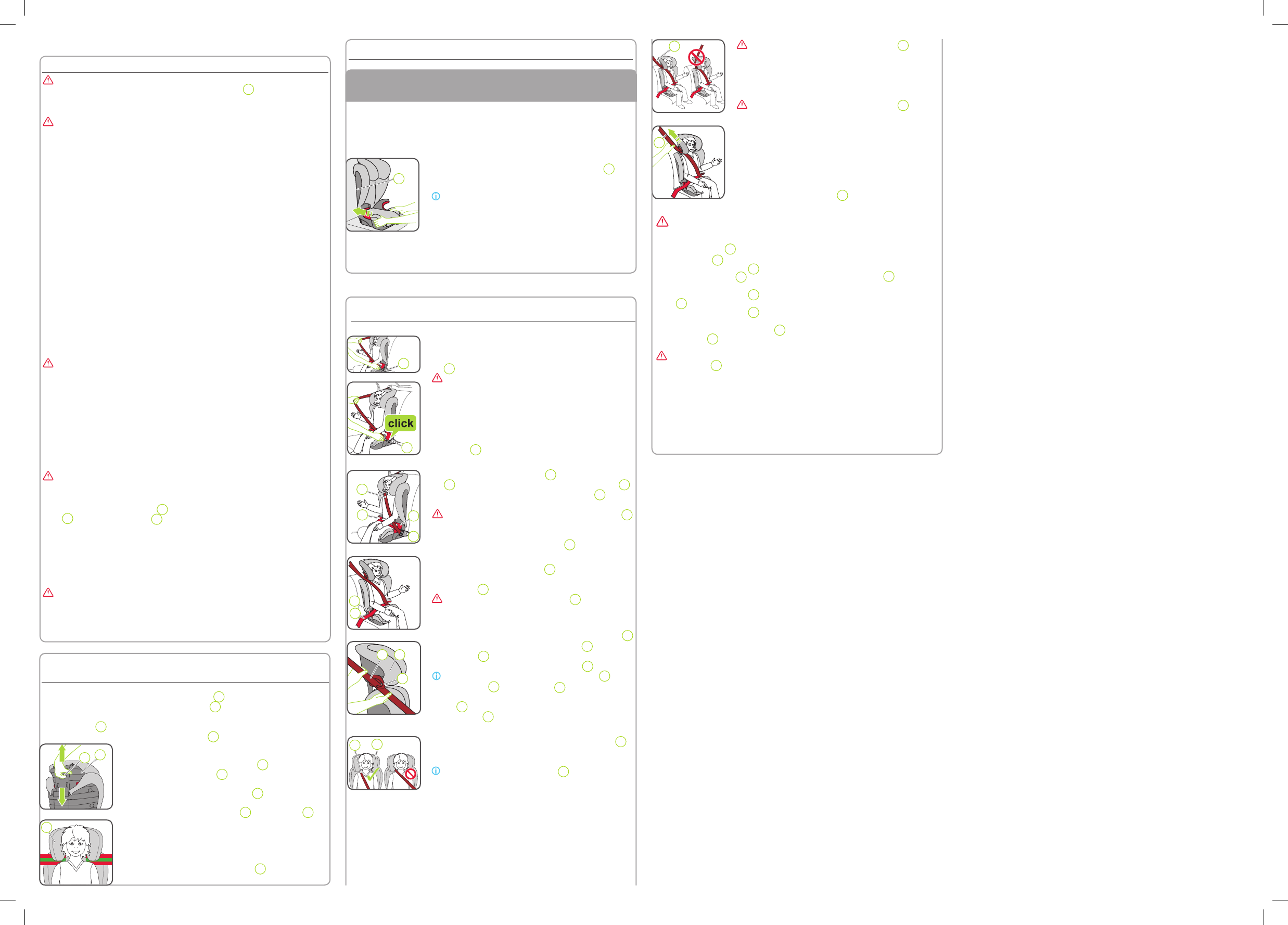 click