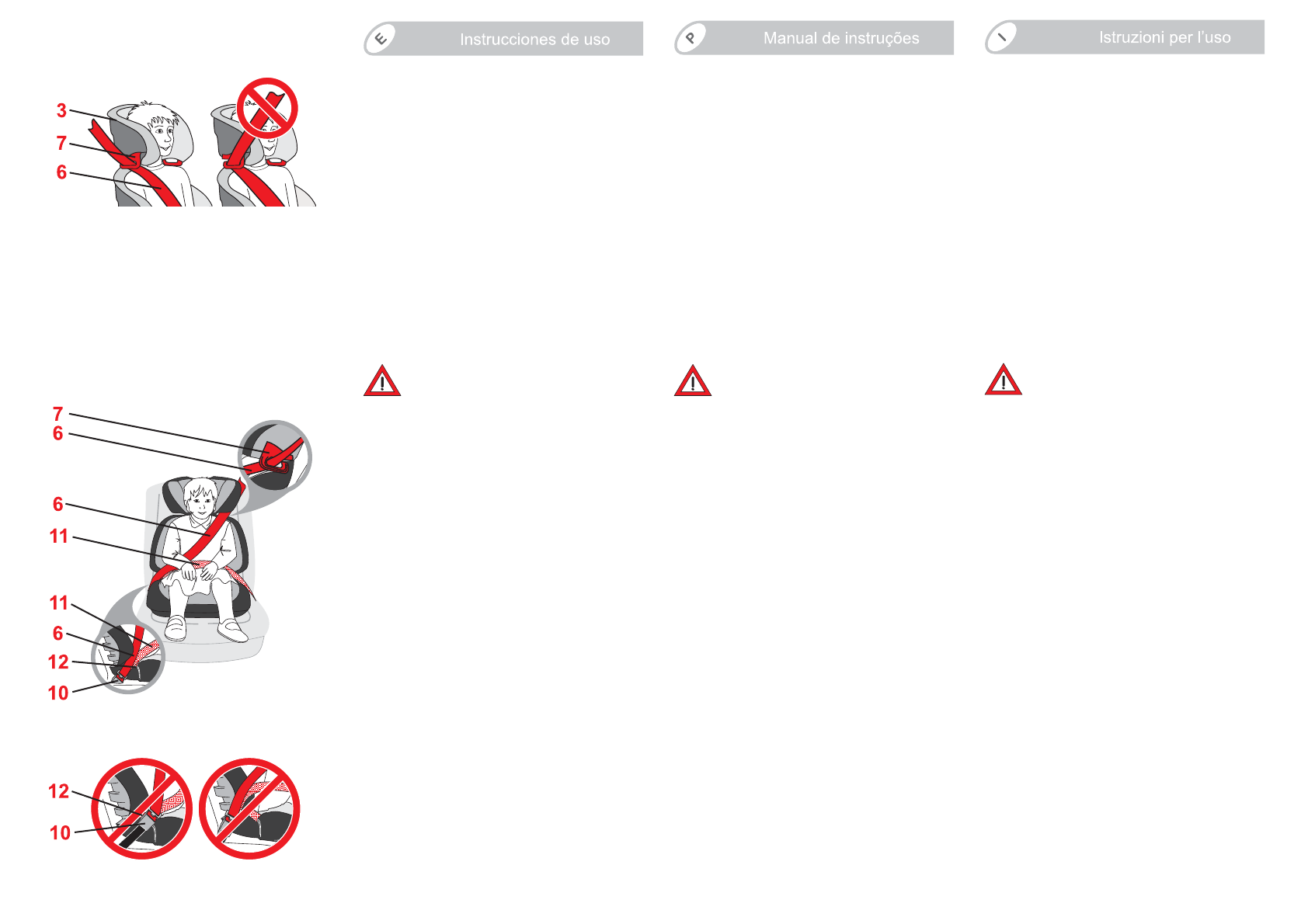 E Instrucciones de uso

P Manual de instruções

I Istruzioni per l'uso

3
7
6

7
6
6
11
11
6
12
10

12
10