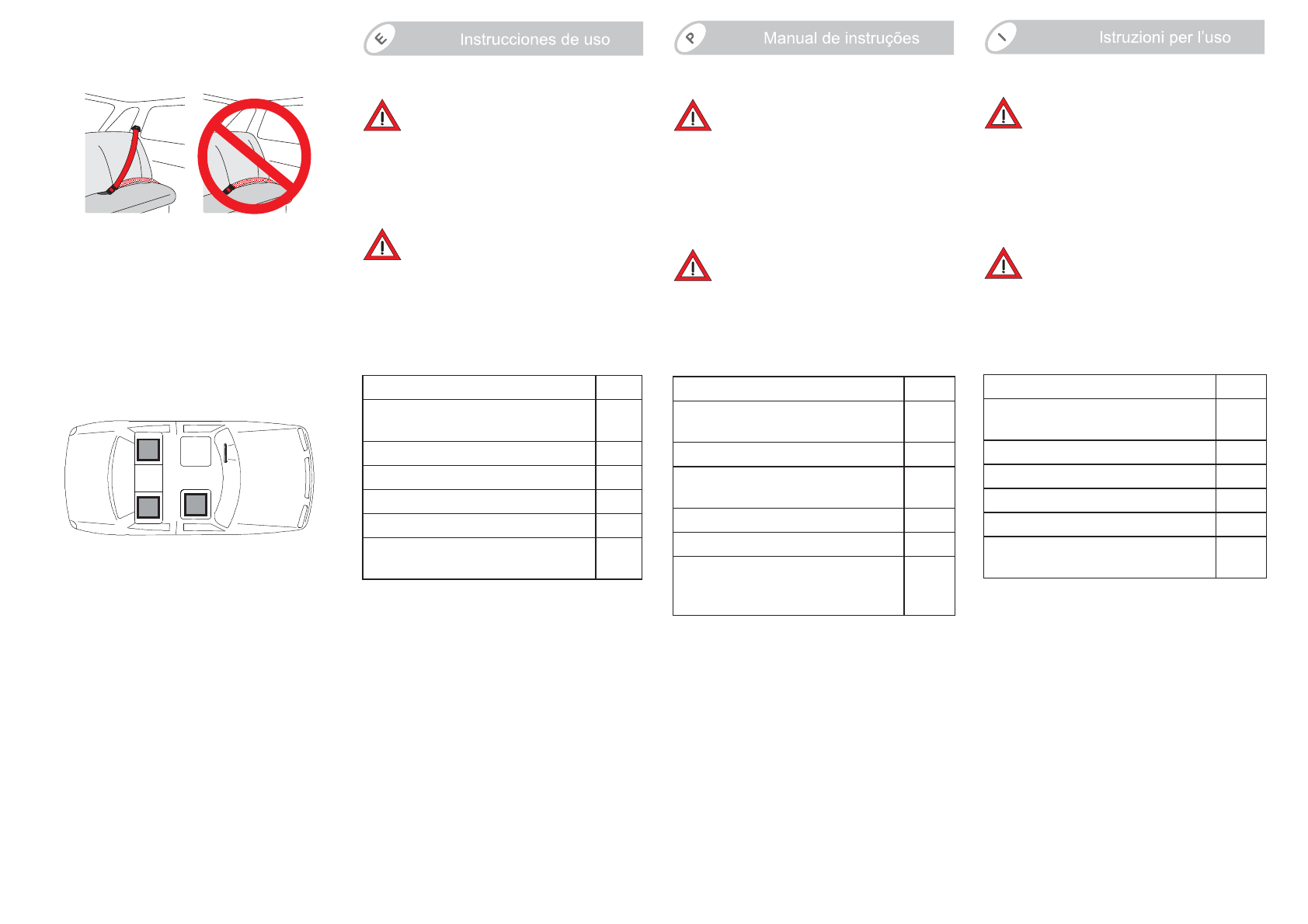 E Instrucciones de uso

P Manual de instruções

I Istruzioni per l'uso