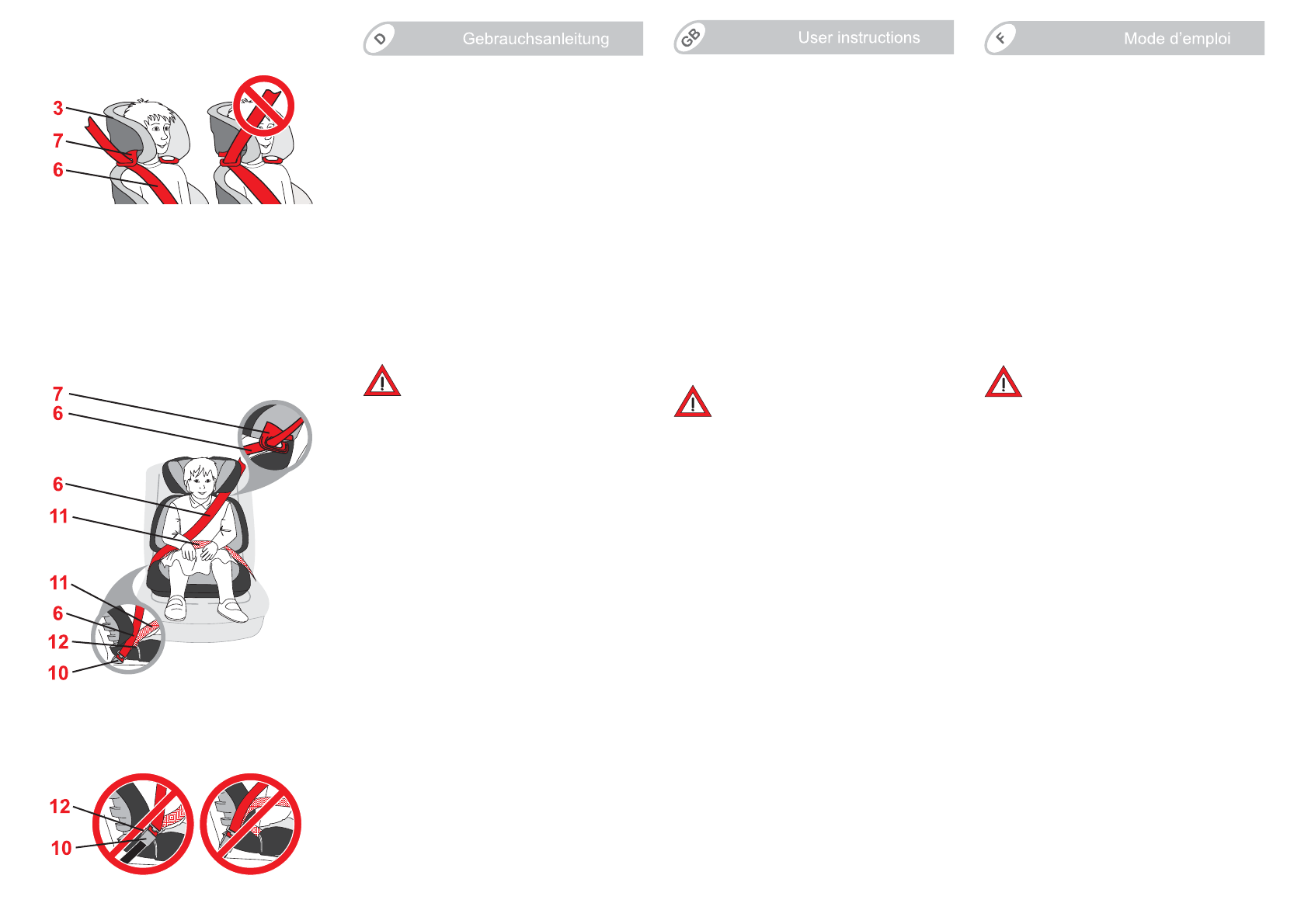 D Gebrauchsanleitung

GB User instructions

F Mode d'emploi

3
7
6

7
6
6
11
11
6
12
10

12
10