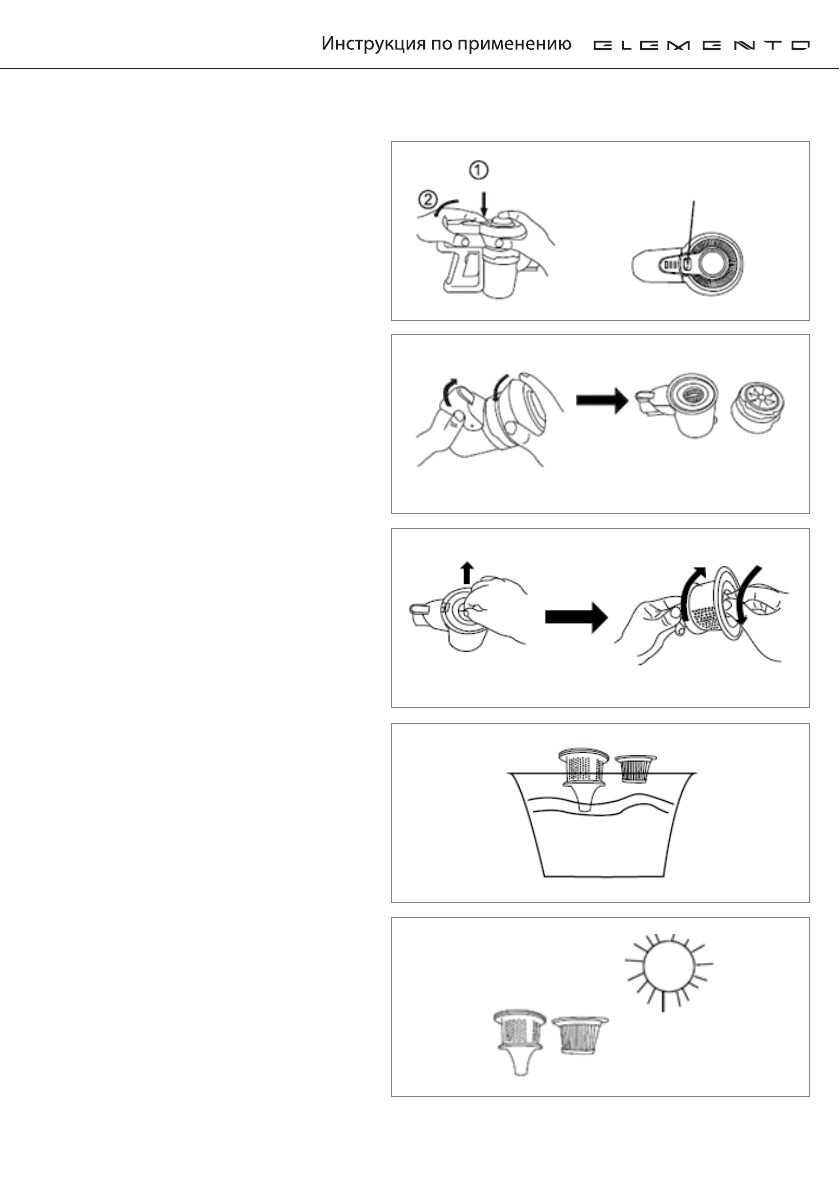 Инструкция по применению ELEMENTO

①
②